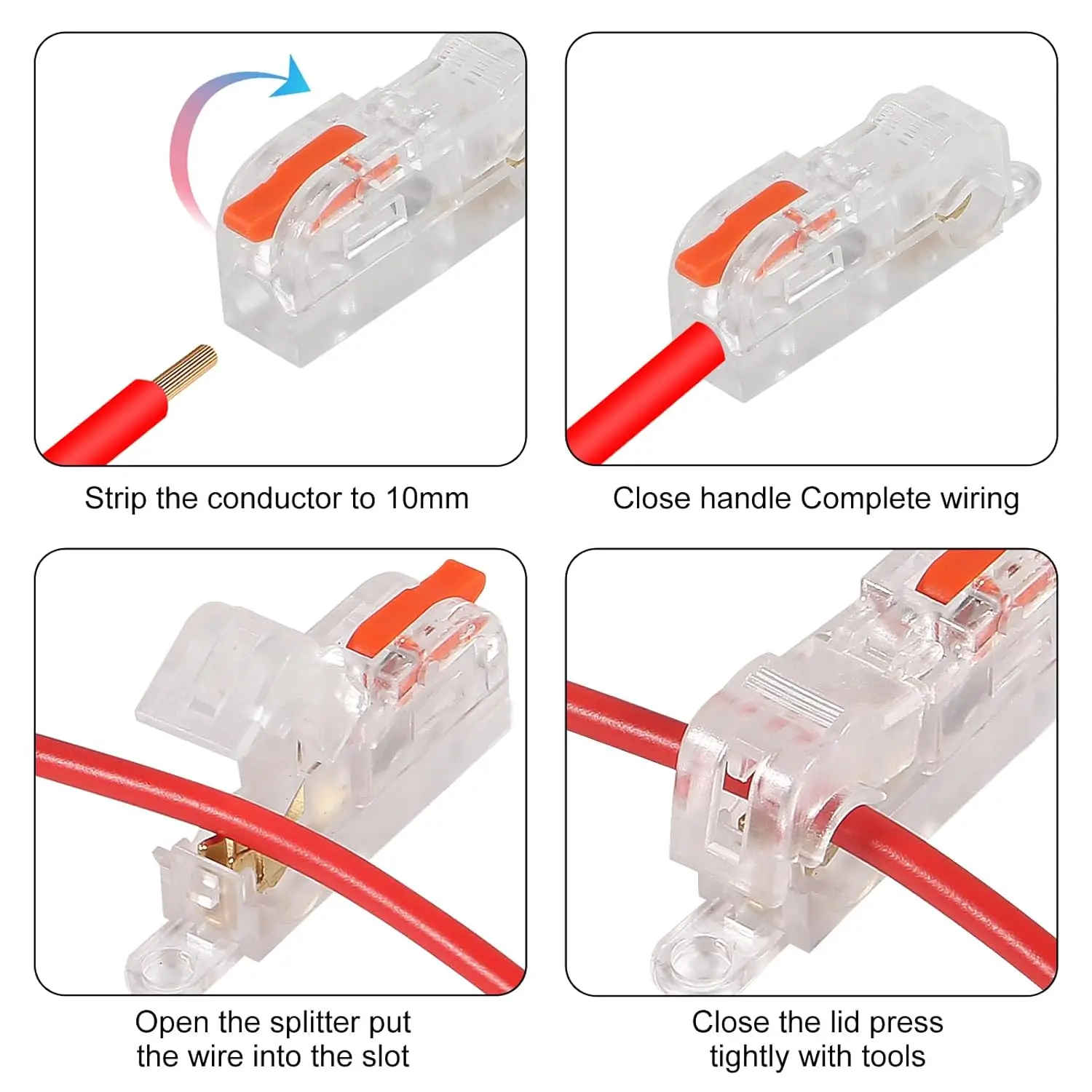 Strip the conductor to 10mm

Close handle Complete wiring

Open the splitter put the wire into the slot

Close the lid press tightly with tools