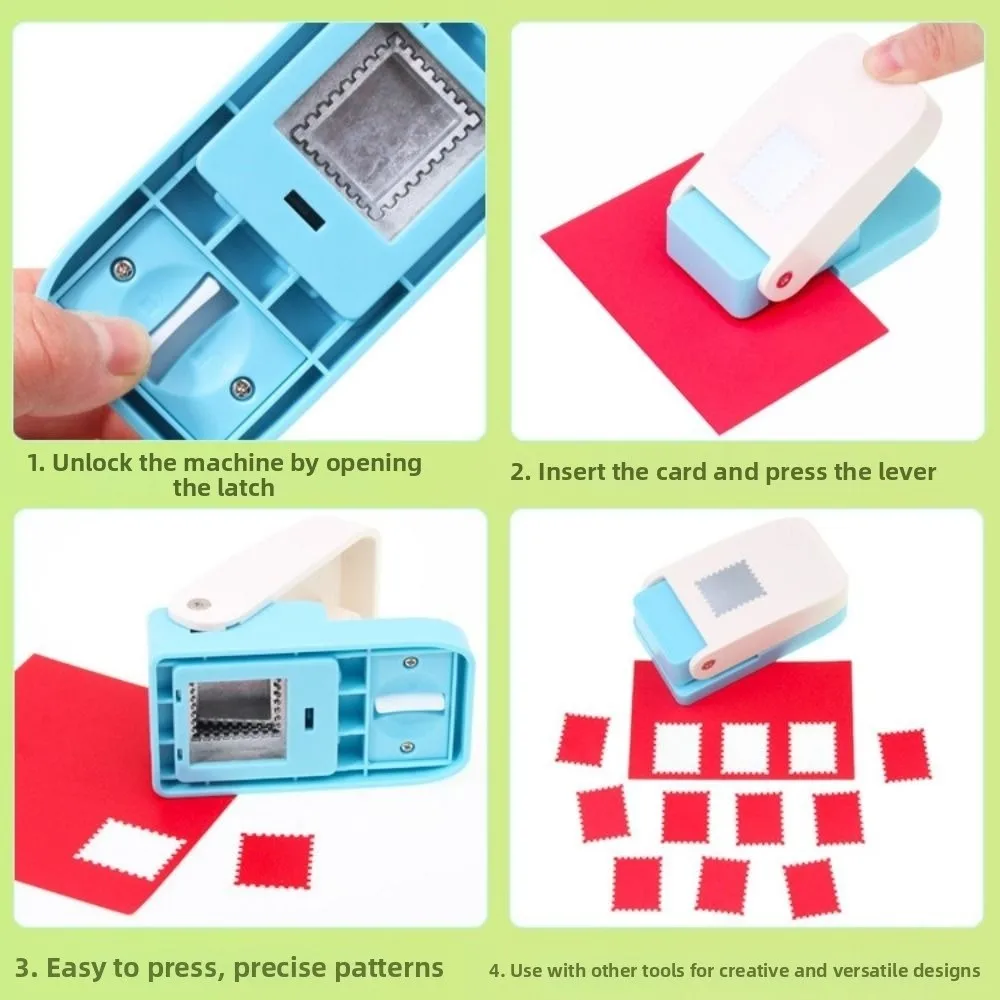 1. Unlock the machine by opening the latch

2. Insert the card and press the lever

3. Easy to press, precise patterns

4. Use with other tools for creative and versatile designs