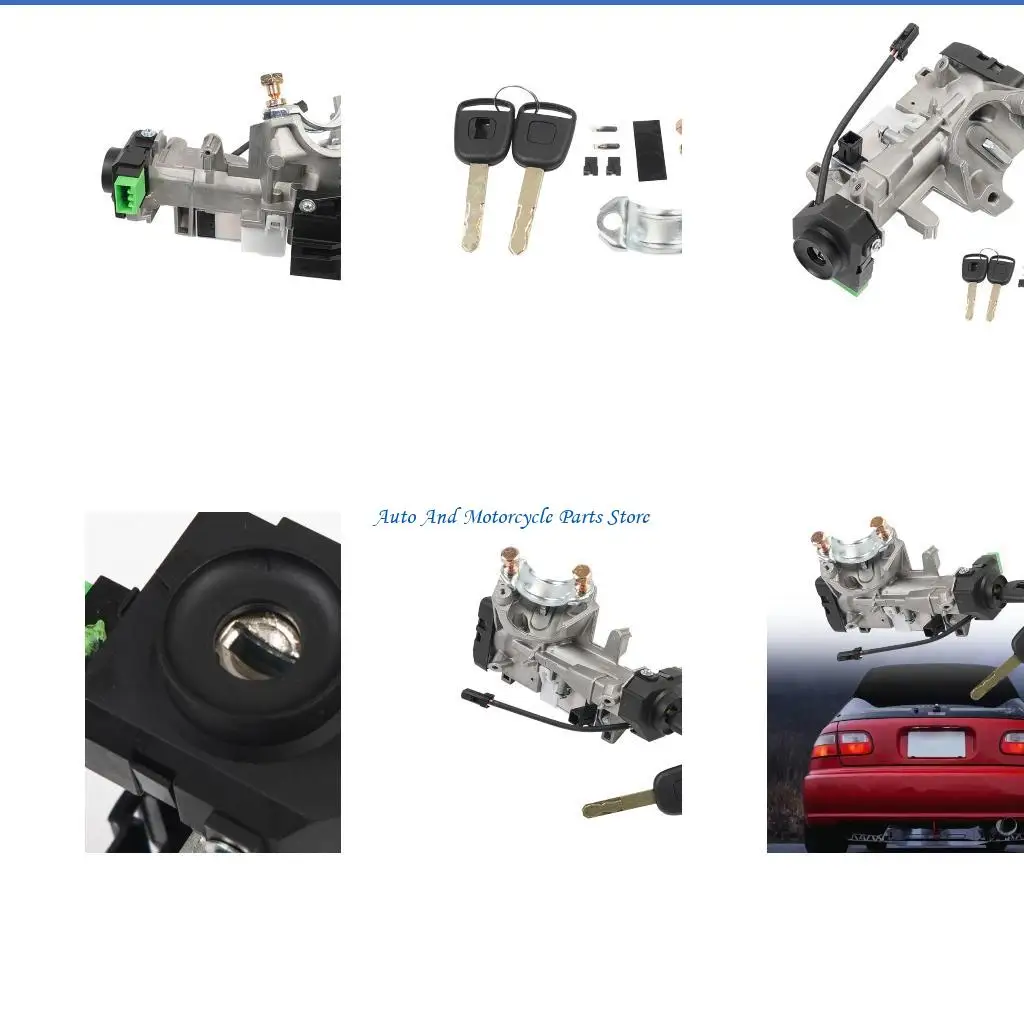 Auto And Motorcycle Parts Store