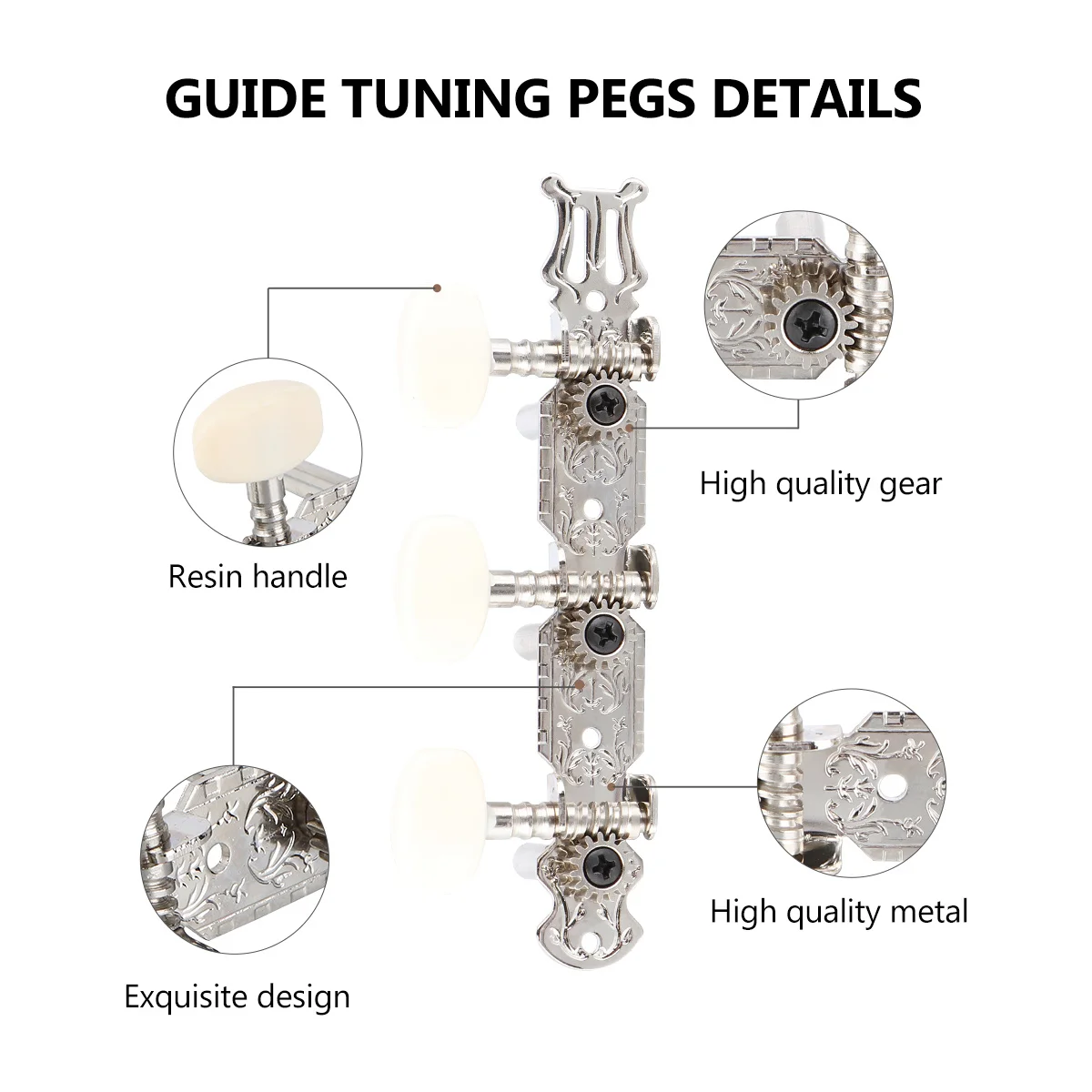 GUIDE TUNING PEGS DETAILS

High quality gear

Resin handle

High quality metal

Exquisite design