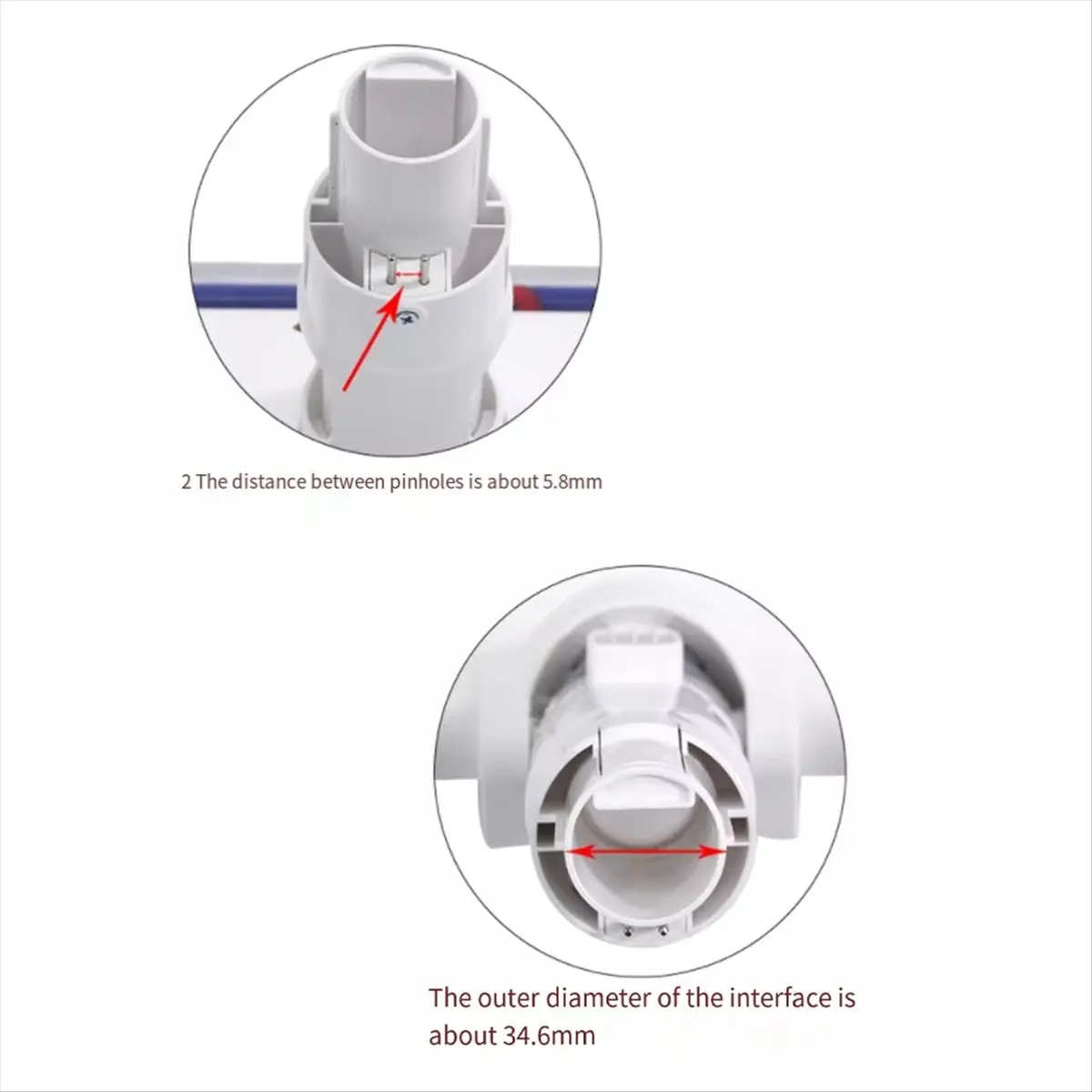 2 The distance between pinholes is about 5.8mm

The outer diameter of the interface is about 34.6mm