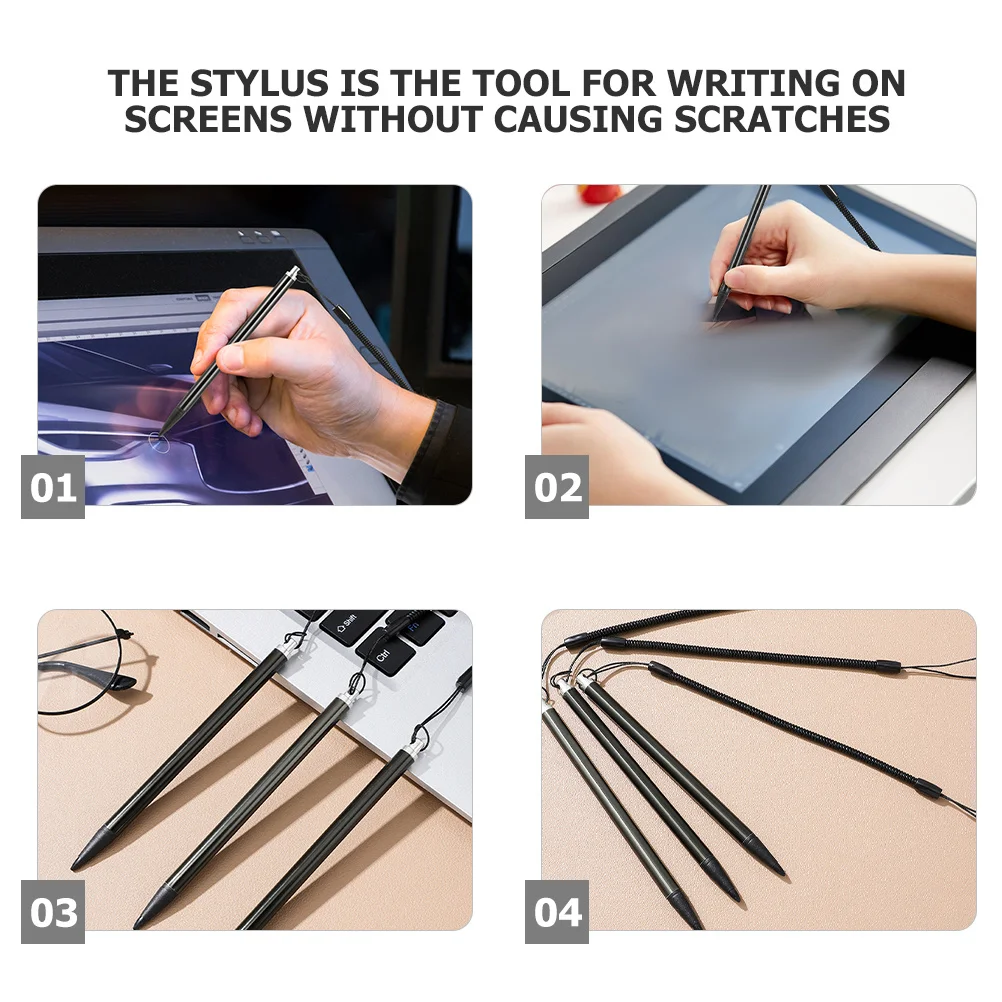 THE STYLUS IS THE TOOL FOR WRITING ON SCREENS WITHOUT CAUSING SCRATCHES

01

02

Shift

Ctrl

03

04