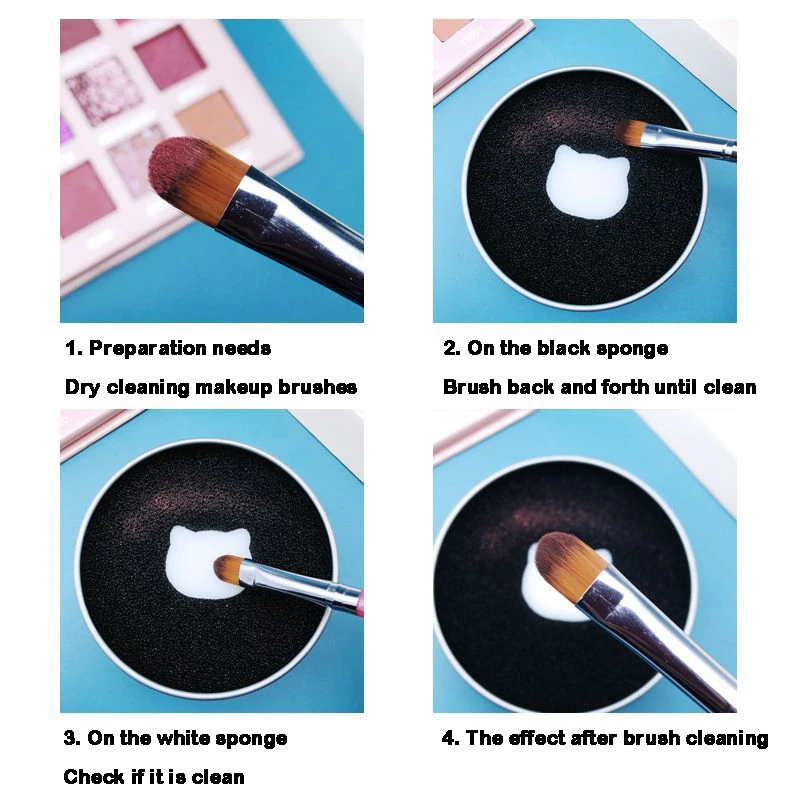 1. Preparation needs

Dry cleaning makeup brushes

2. On the black sponge

Brush back and forth until clean

3. On the white sponge

Check if it is clean

4. The effect after brush cleaning