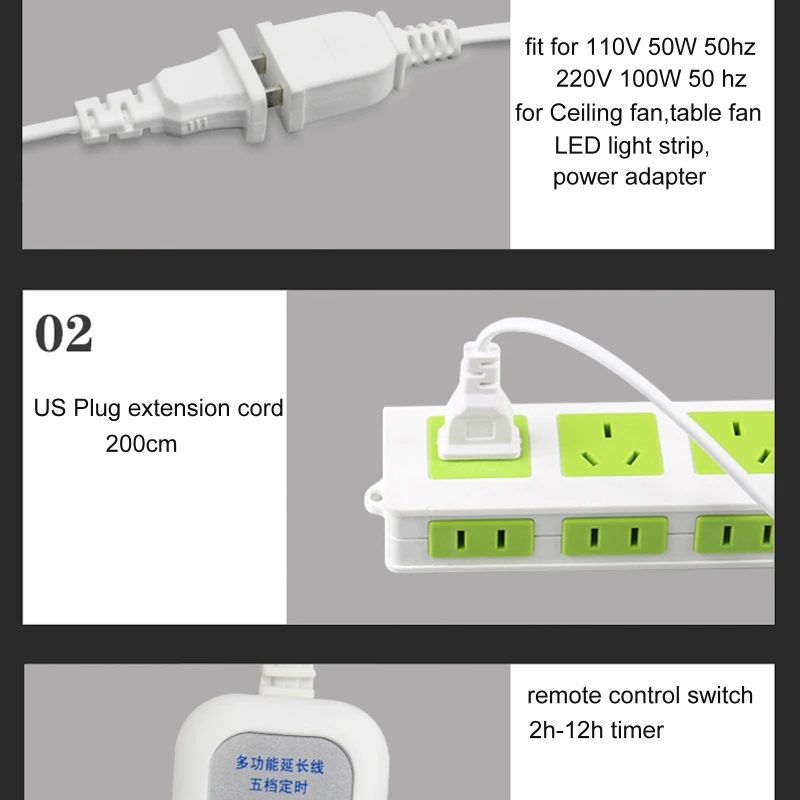 fit for 110V 50W 50hz
220V 100W 50 hz
for Ceiling fan,table fan
LED light strip,
power adapter

02

US Plug extension cord
200cm

remote control switch
2h-12h timer

多功能延长线
五档定时