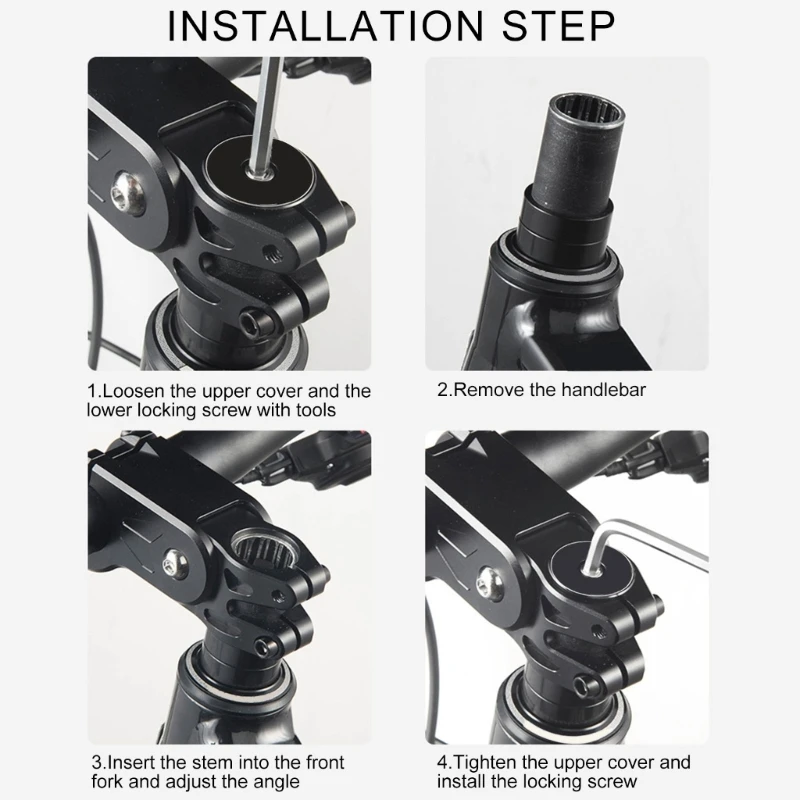 INSTALLATION STEP

1.Loosen the upper cover and the lower locking screw with tools

2.Remove the handlebar

3.Insert the stem into the front fork and adjust the angle

4.Tighten the upper cover and install the locking screw