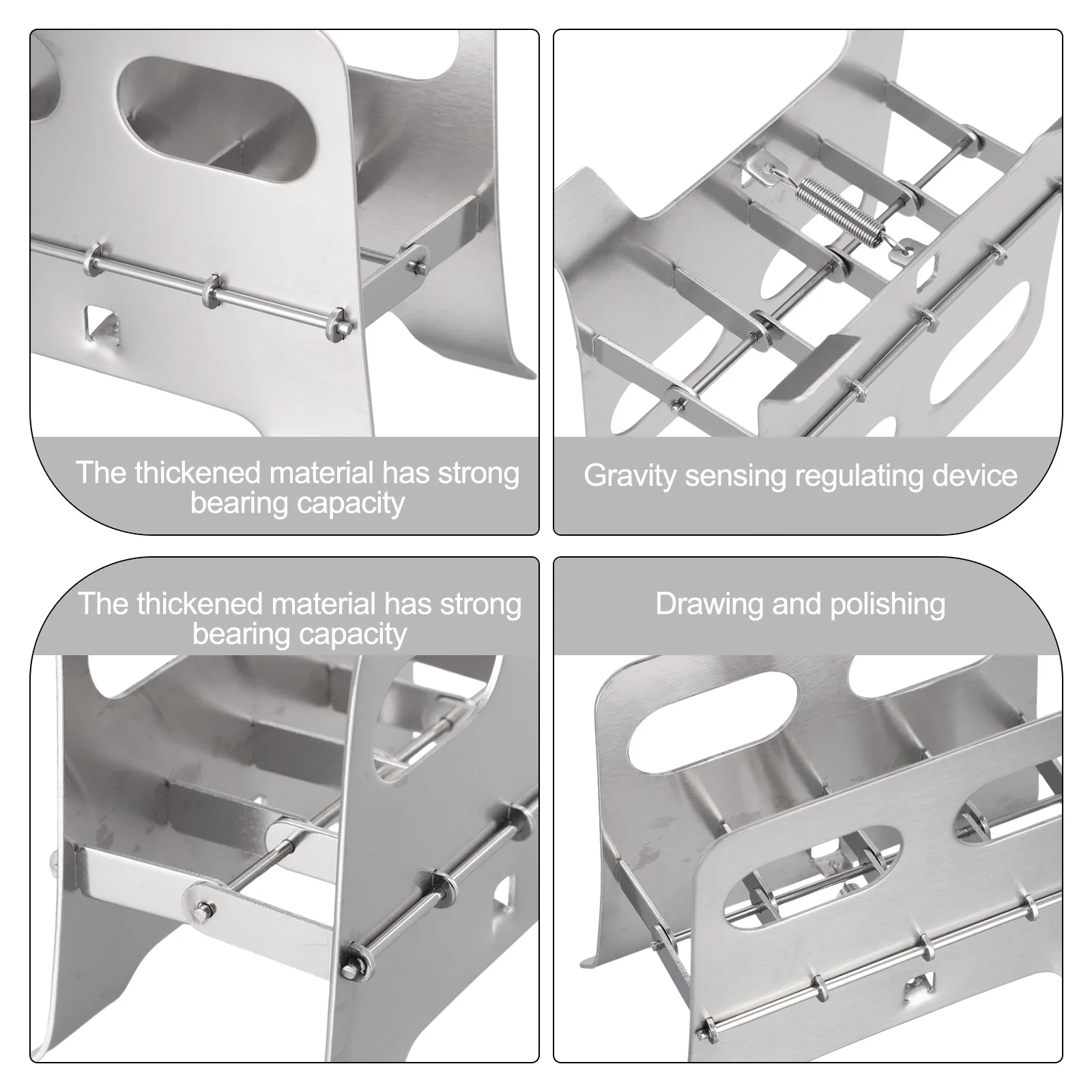 The thickened material has strong bearing capacity

Gravity sensing regulating device

The thickened material has strong bearing capacity

Drawing and polishing