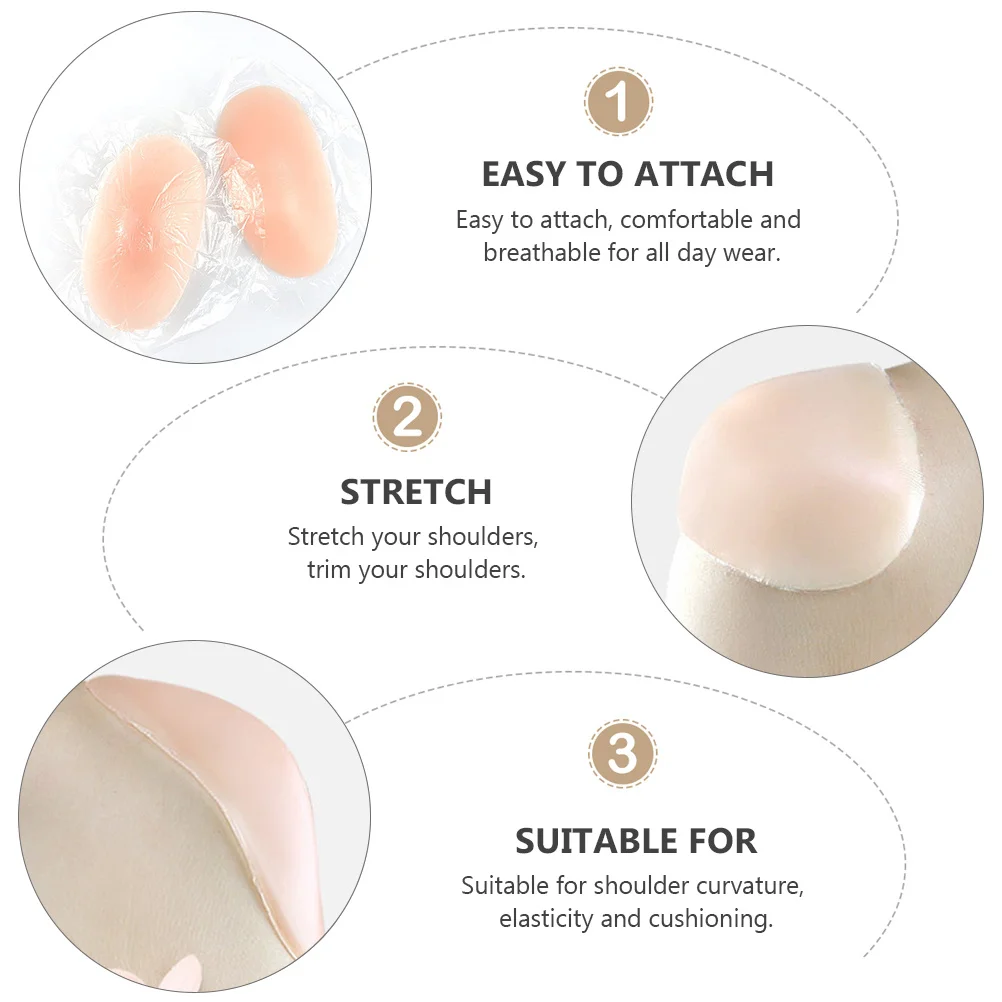 1

EASY TO ATTACH

Easy to attach, comfortable and breathable for all day wear.

2

STRETCH

Stretch your shoulders, trim your shoulders.

3

SUITABLE FOR

Suitable for shoulder curvature, elasticity and cushioning.