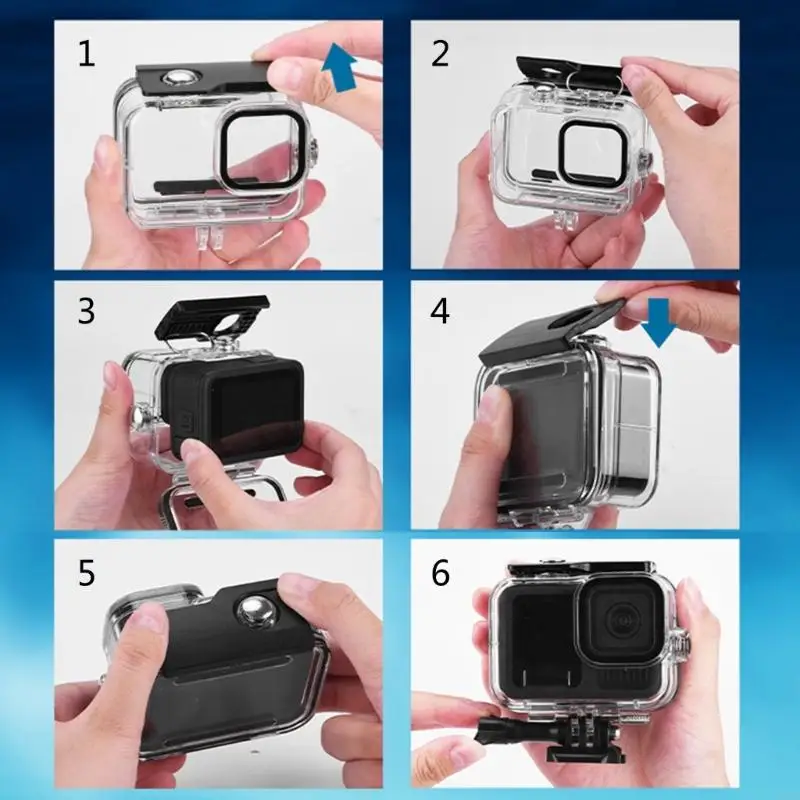 1

2

3

4

5

6