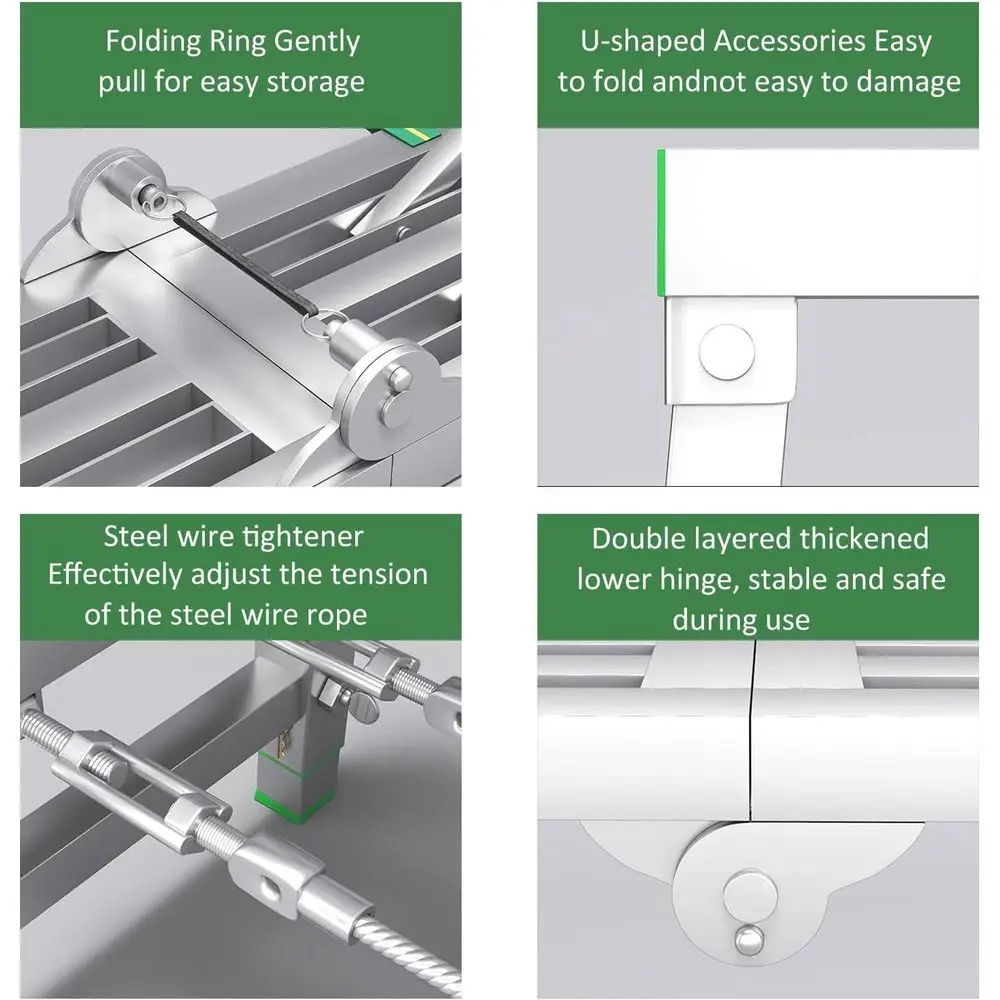 Folding Ring Gently pull for easy storage

U-shaped Accessories Easy to fold andnot easy to damage

Steel wire tightener Effectively adjust the tension of the steel wire rope

Double layered thickened lower hinge, stable and safe during use