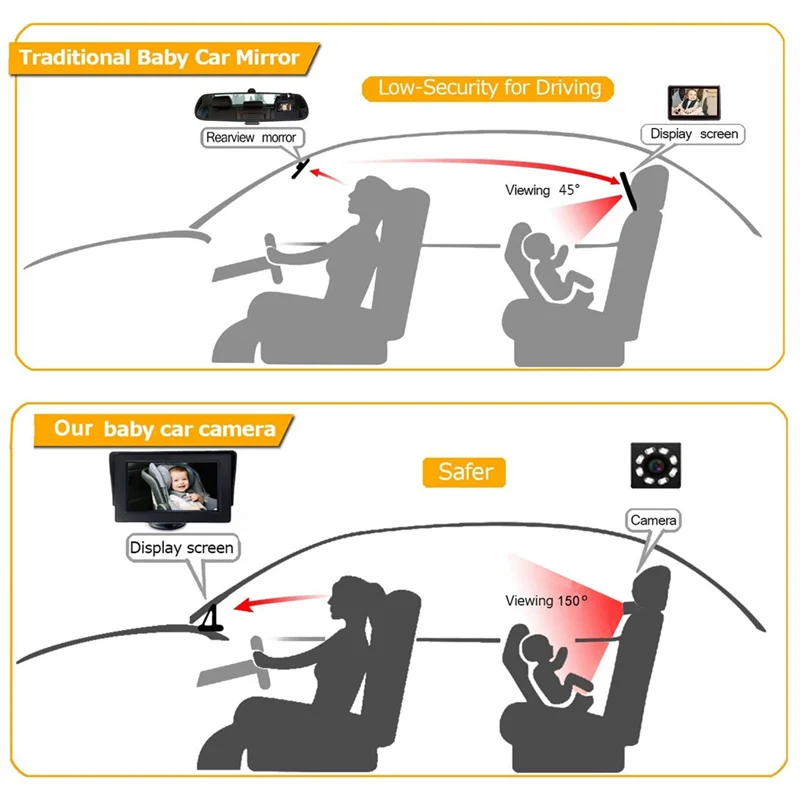 Traditional Baby Car Mirror

Low-Security for Driving

Rearview morror

Display screen

Viewing 45°

Our baby car camera

Safer

Display screen

Camera

Viewing 150°