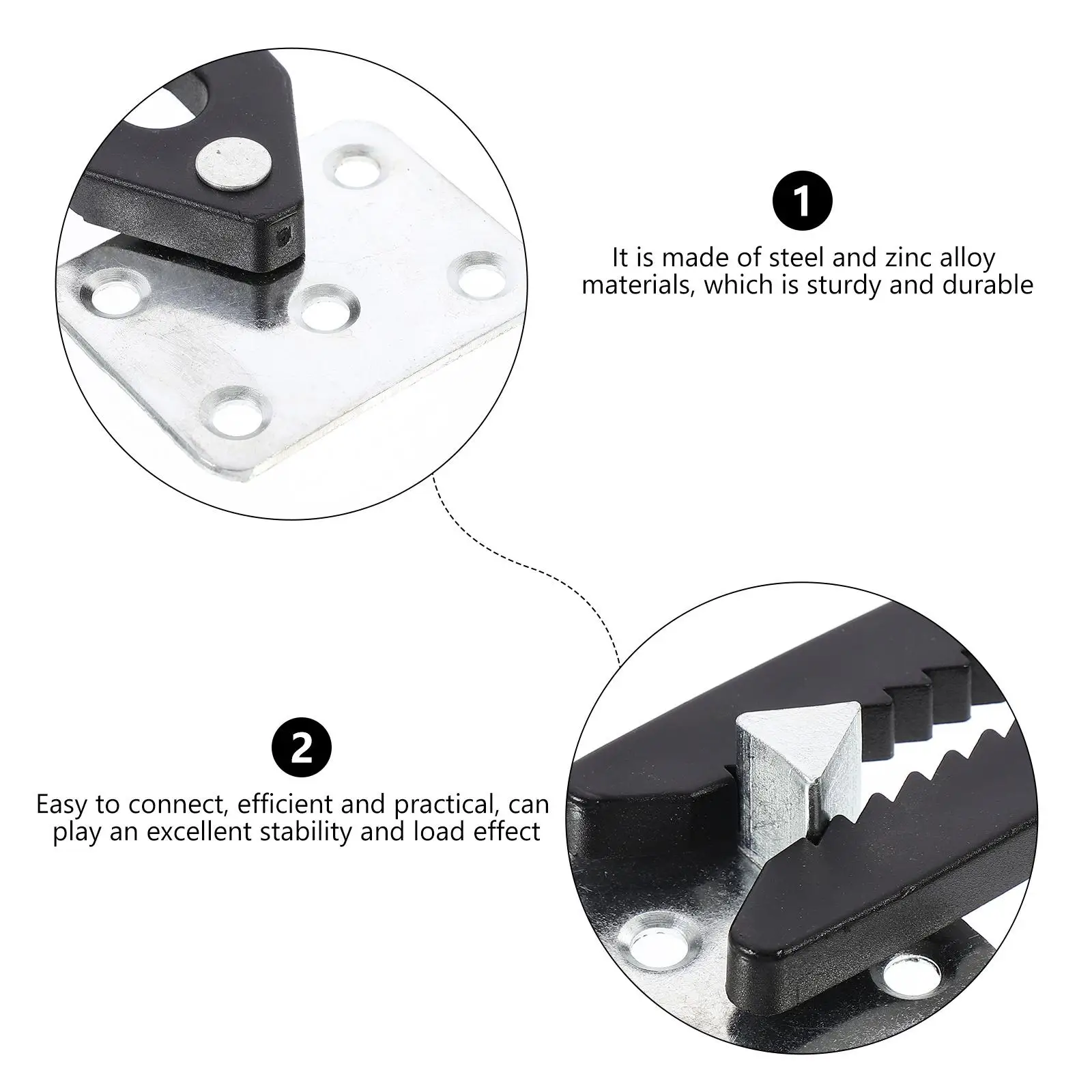 1

It is made of steel and zinc alloy materials, which is sturdy and durable

2

Easy to connect, efficient and practical, can play an excellent stability and load effect