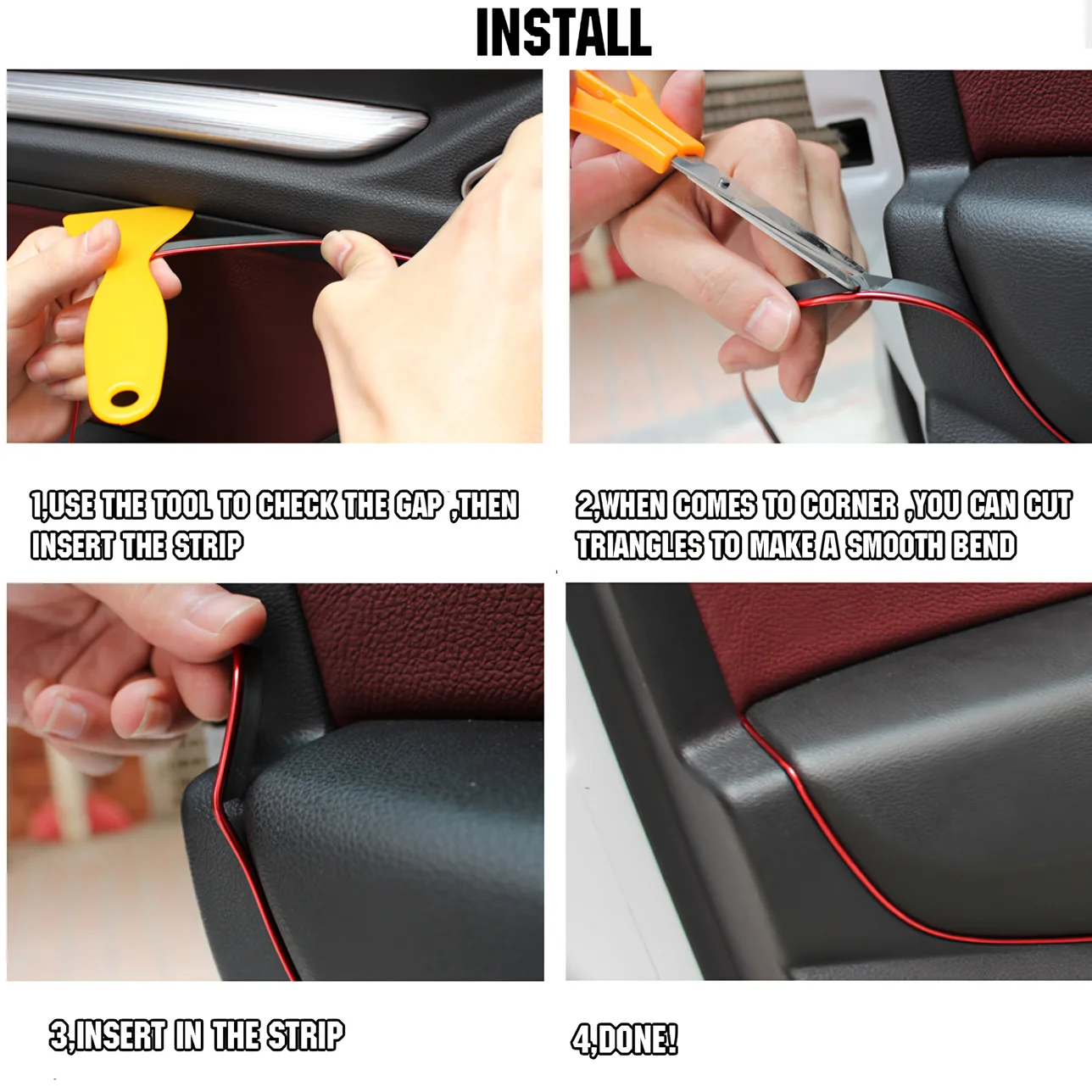 INSTALL

1,USE THE TOOL TO CHECK THE GAP ,THEN INSERT THE STRIP

2,WHEN COMES TO CORNER ,YOU CAN CUT TRIANGLES TO MAKE A SMOOTH BEND

3,INSERT IN THE STRIP

4,DONE!