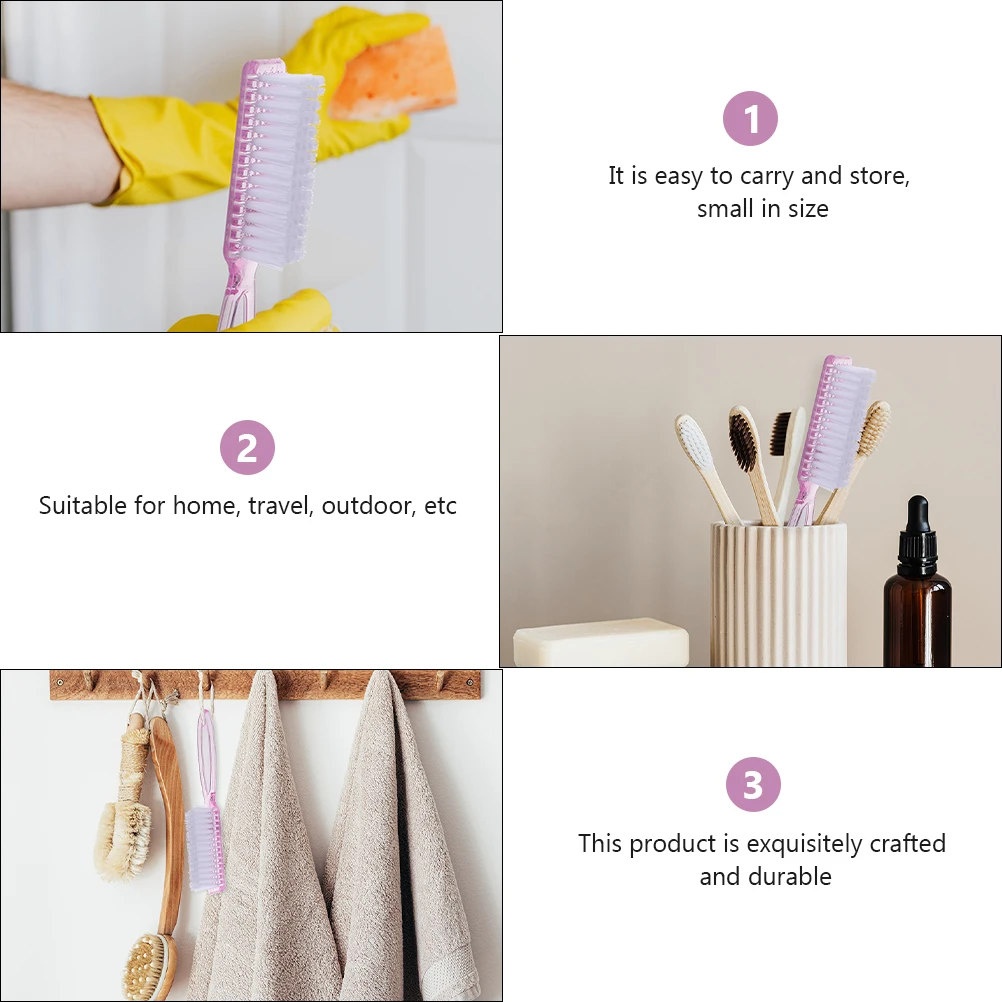 1

It is easy to carry and store, small in size

2

Suitable for home, travel, outdoor, etc

3

This product is exquisitely crafted and durable