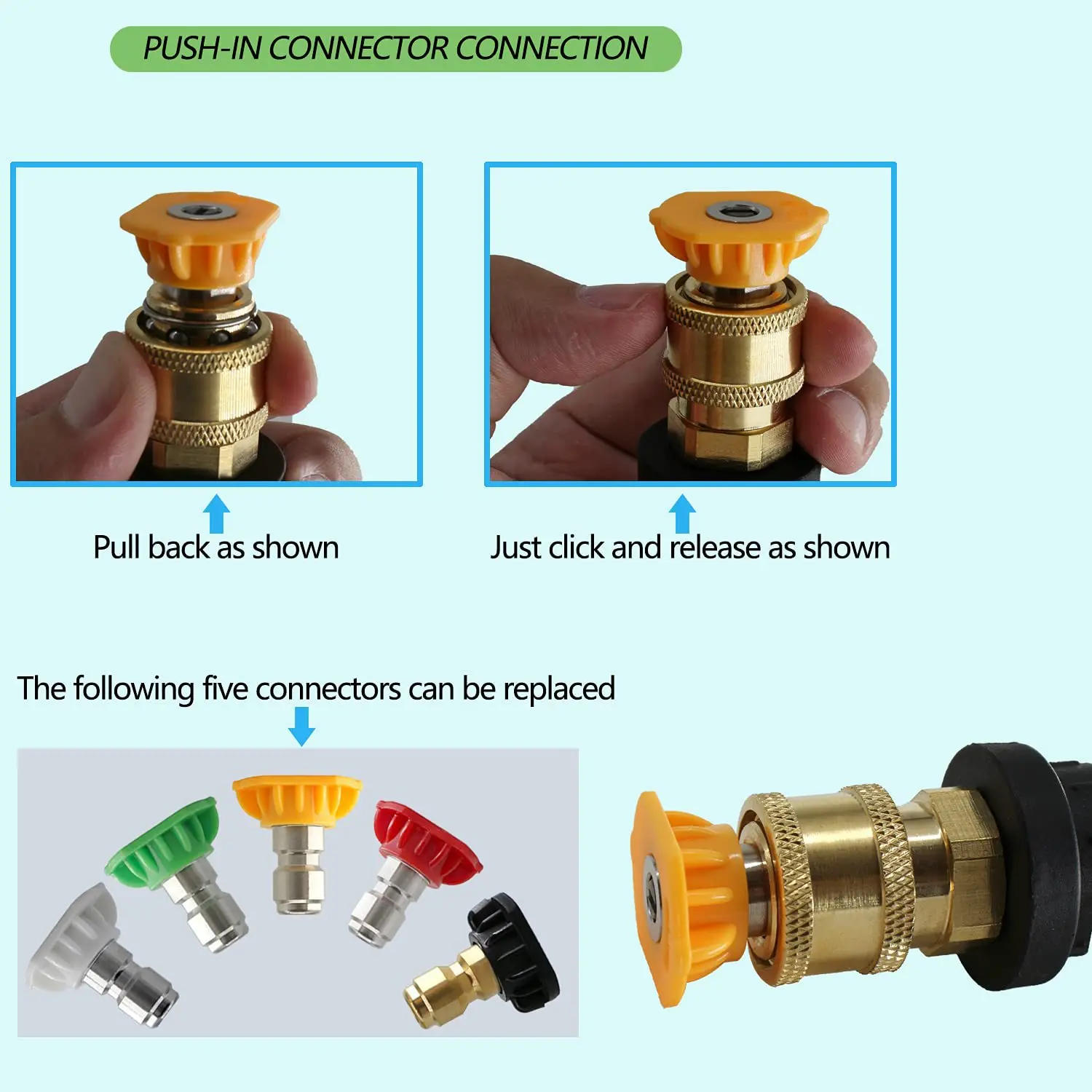 PUSH-IN CONNECTOR CONNECTION

Pull back as shown

Just click and release as shown

The following five connectors can be replaced