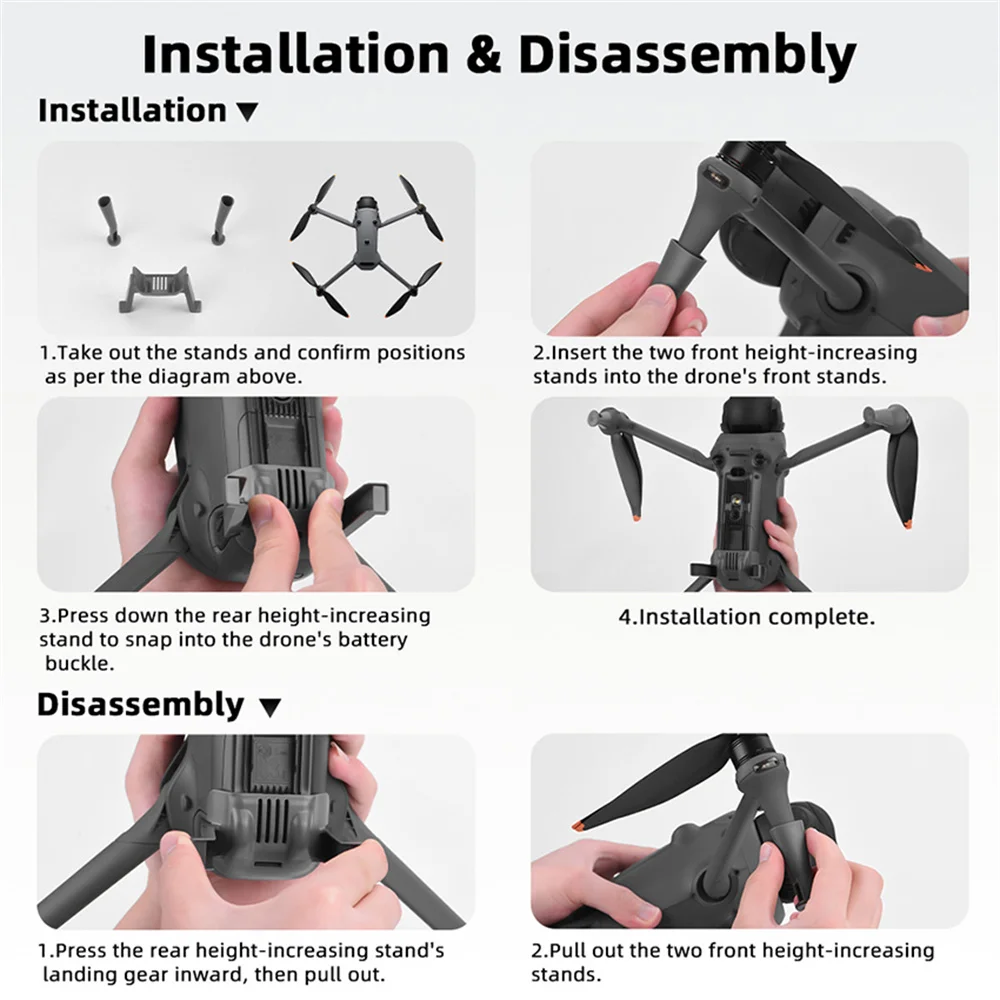 Installation & Disassembly

Installation ▼

1.Take out the stands and confirm positions as per the diagram above.

2.Insert the two front height-increasing stands into the drone's front stands.

3.Press down the rear height-increasing stand to snap into the drone's battery buckle.

4.Installation complete.

Disassembly ▼

1.Press the rear height-increasing stand's landing gear inward, then pull out.

2.Pull out the two front height-increasing stands.