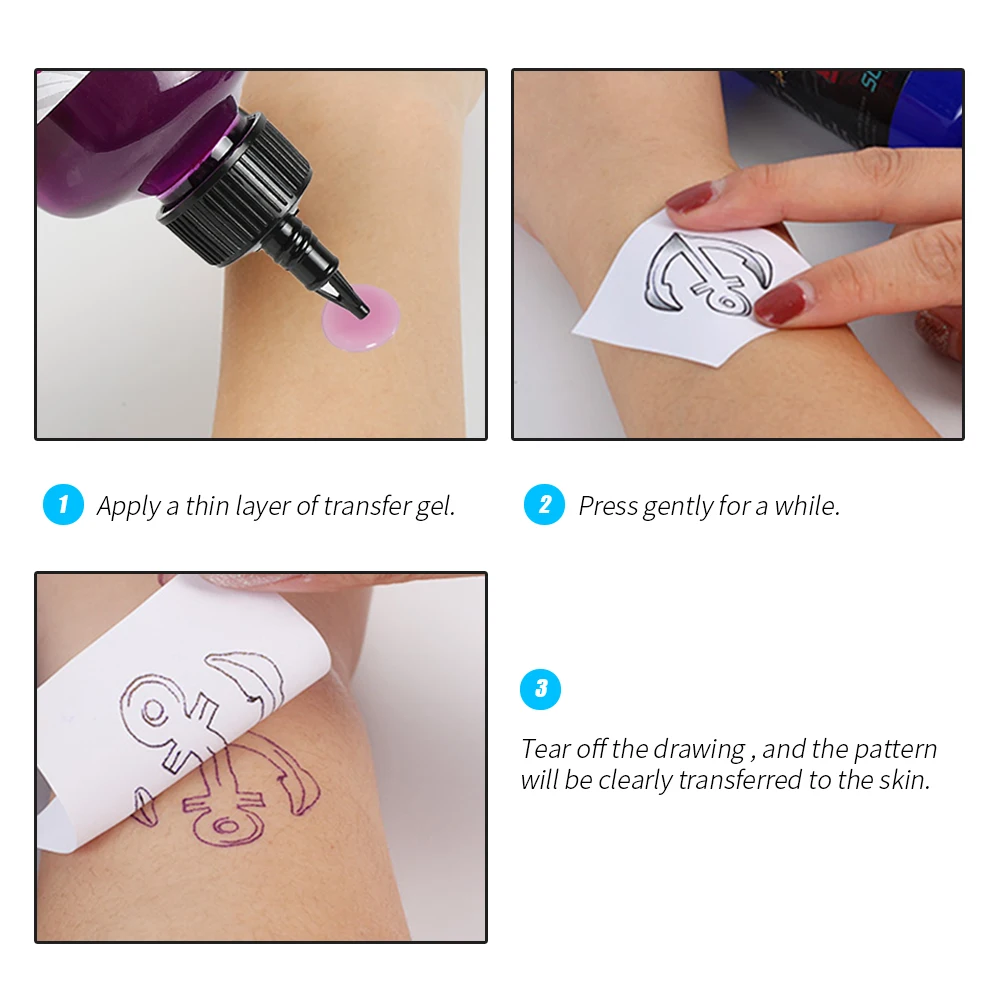 1 Apply a thin layer of transfer gel.

2 Press gently for a while.

3

Tear off the drawing , and the pattern will be clearly transferred to the skin.