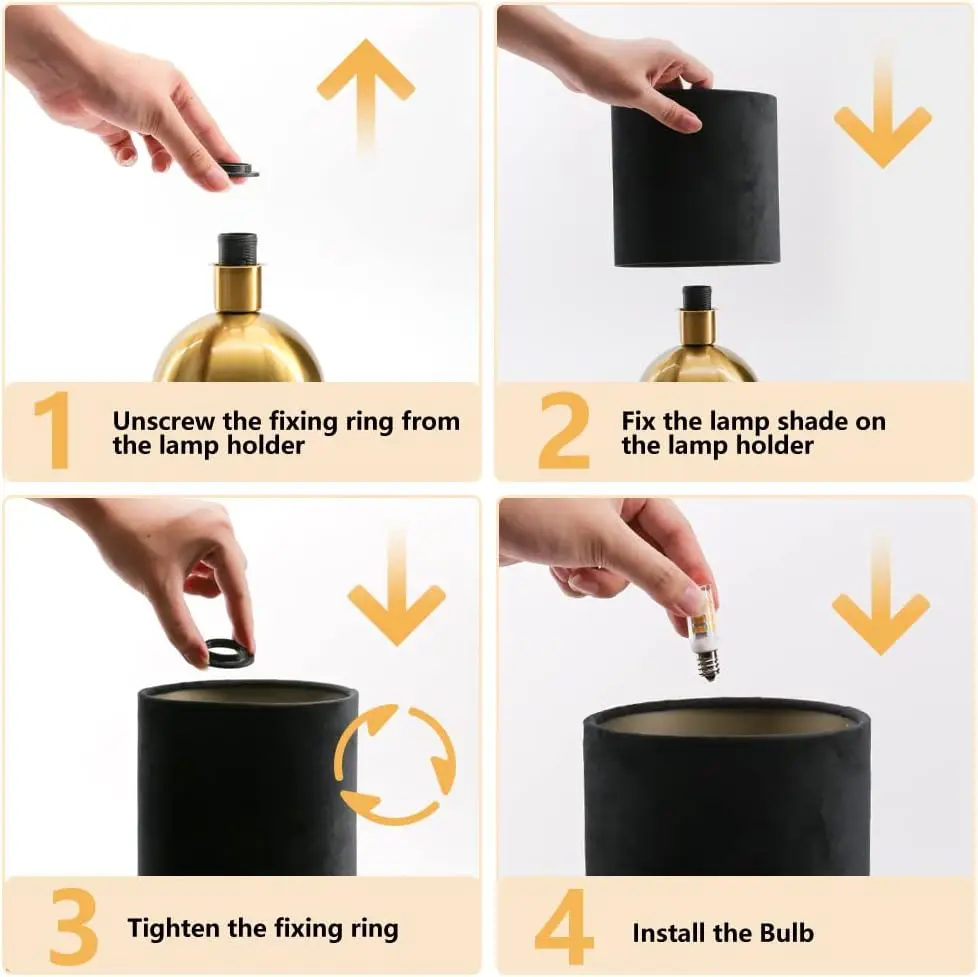 1 Unscrew the fixing ring from the lamp holder

2 Fix the lamp shade on the lamp holder

3 Tighten the fixing ring

4 Install the Bulb