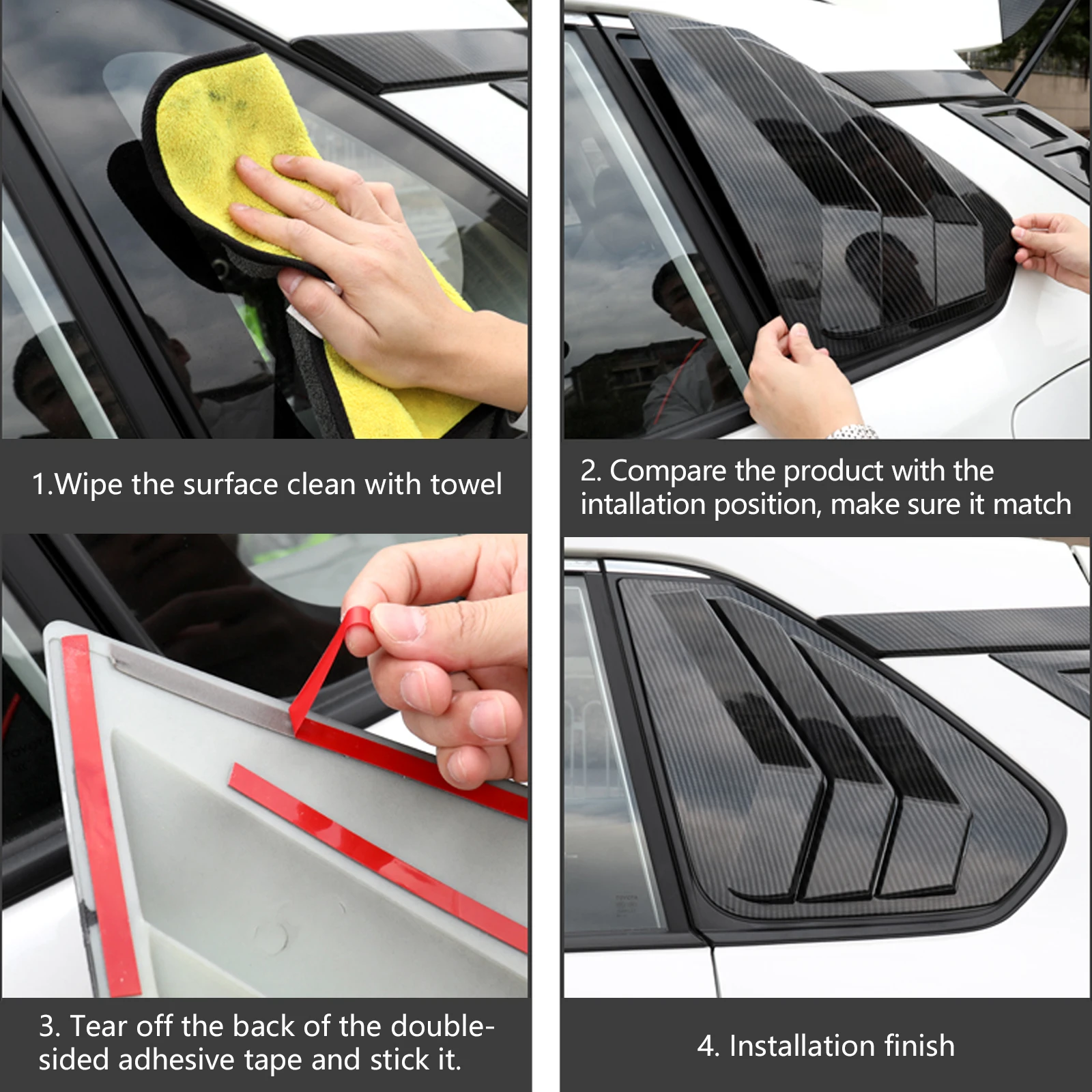 1.Wipe the surface clean with towel

2. Compare the product with the intallation position, make sure it match

3. Tear off the back of the double-sided adhesive tape and stick it.

4. Installation finish