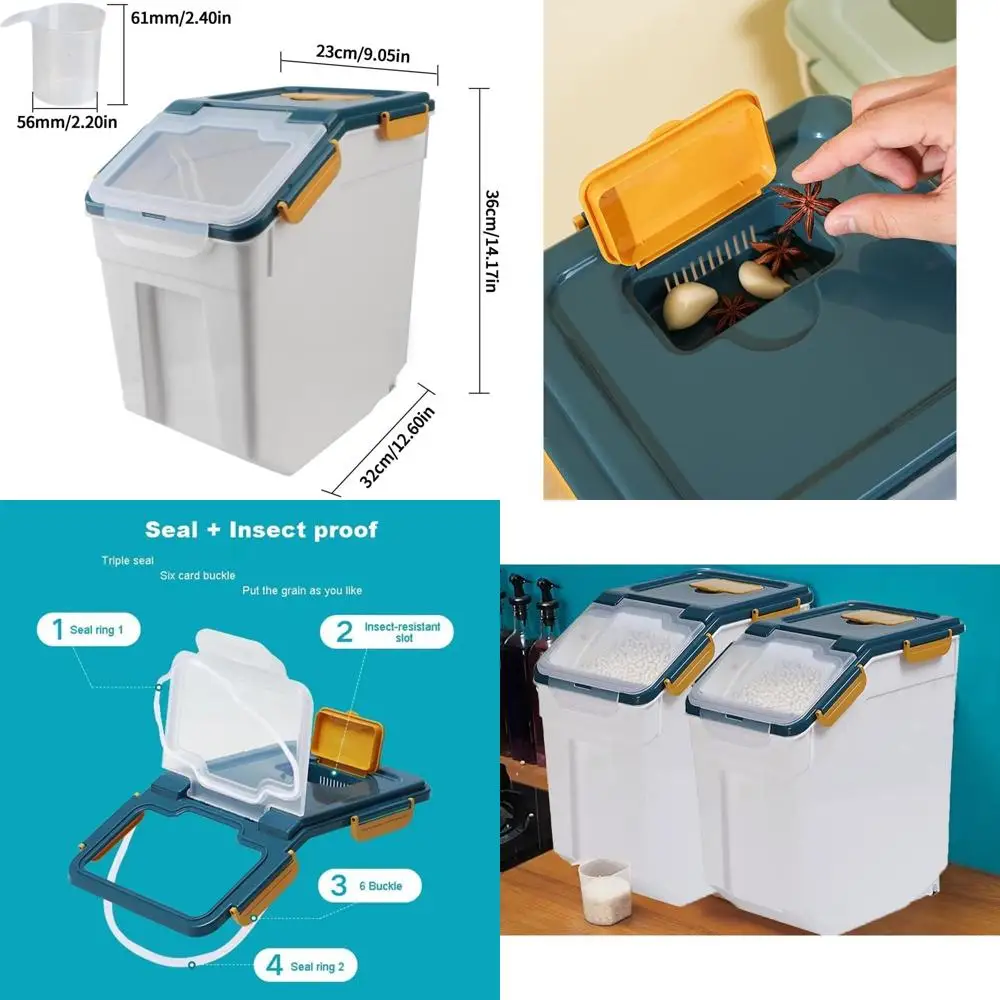 61mm/2.40in

56mm/2.20in

23cm/9.05in

36cm/14.17in

32cm/12.60in

Seal + Insect proof

Triple seal

Six card buckle

Put the grain as you like

1 Seal ring 1

2 Insect-resistant slot

3 6 Buckle

4 Seal ring 2