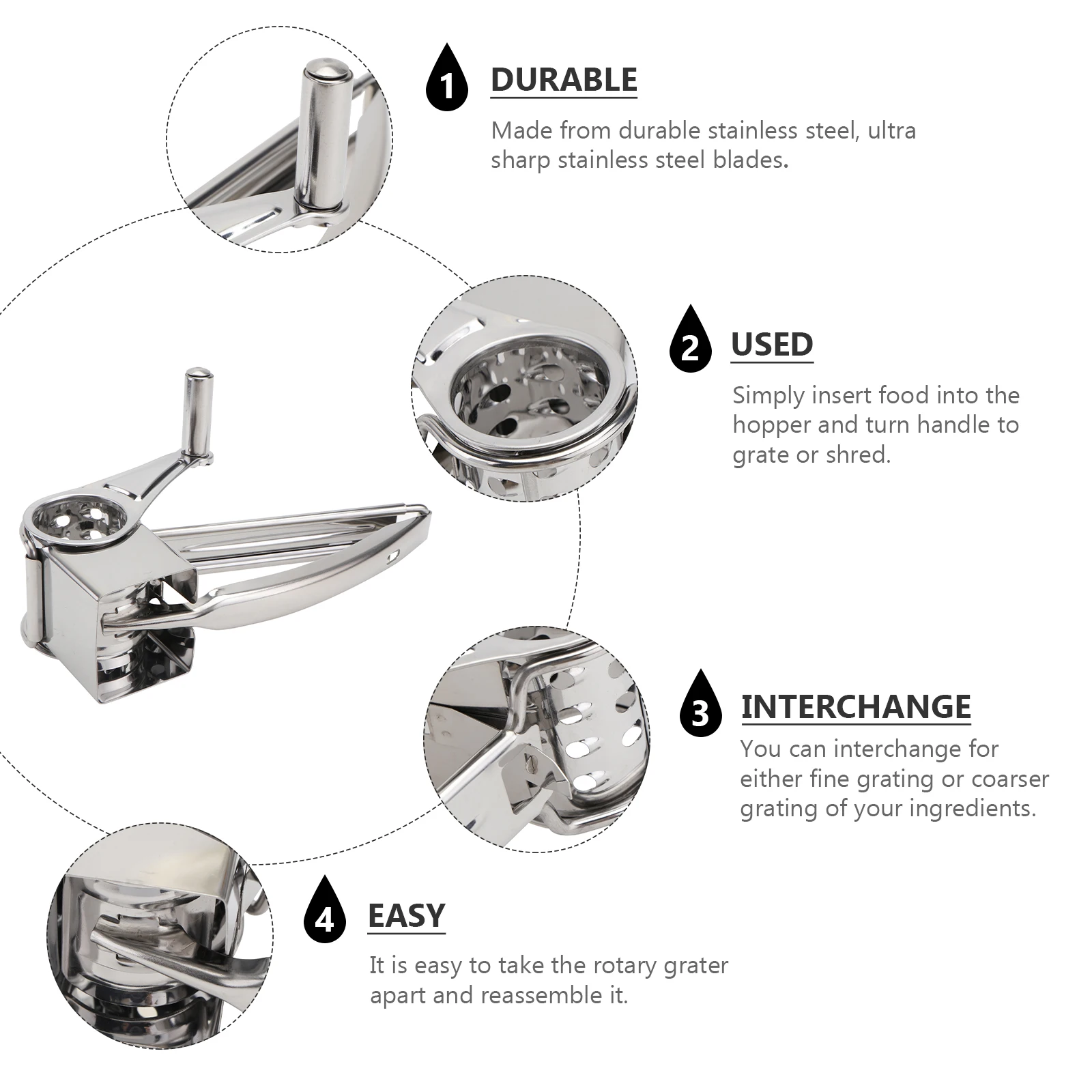 1 DURABLE

Made from durable stainless steel, ultra sharp stainless steel blades.

2 USED

Simply insert food into the hopper and turn handle to grate or shred.

3 INTERCHANGE

You can interchange for either fine grating or coarser grating of your ingredients.

4 EASY

It is easy to take the rotary grater apart and reassemble it.