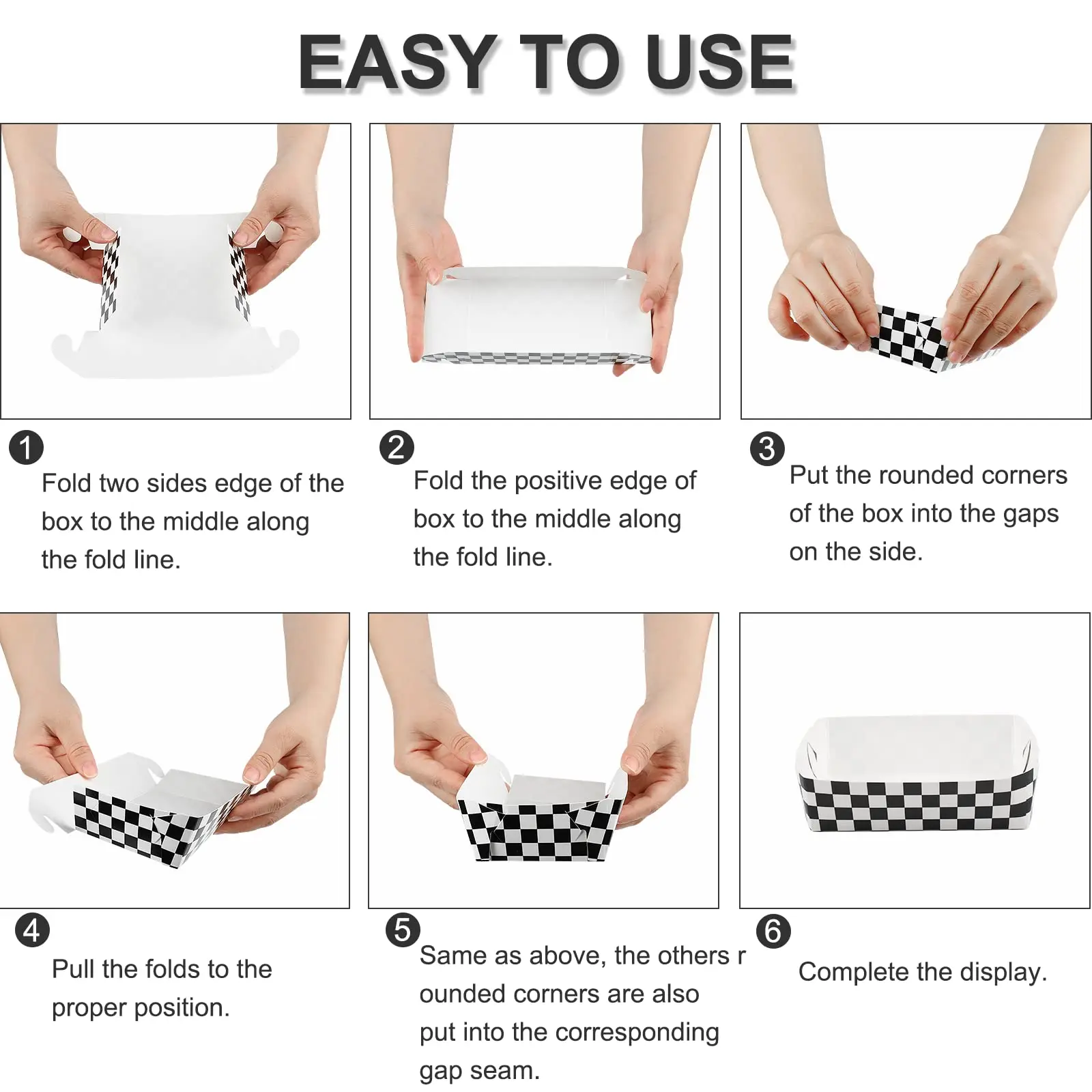 EASY TO USE

1
Fold two sides edge of the box to the middle along the fold line.

2
Fold the positive edge of box to the middle along the fold line.

3
Put the rounded corners of the box into the gaps on the side.

4
Pull the folds to the proper position.

5
Same as above, the others r ounded corners are also put into the corresponding gap seam.

6
Complete the display.