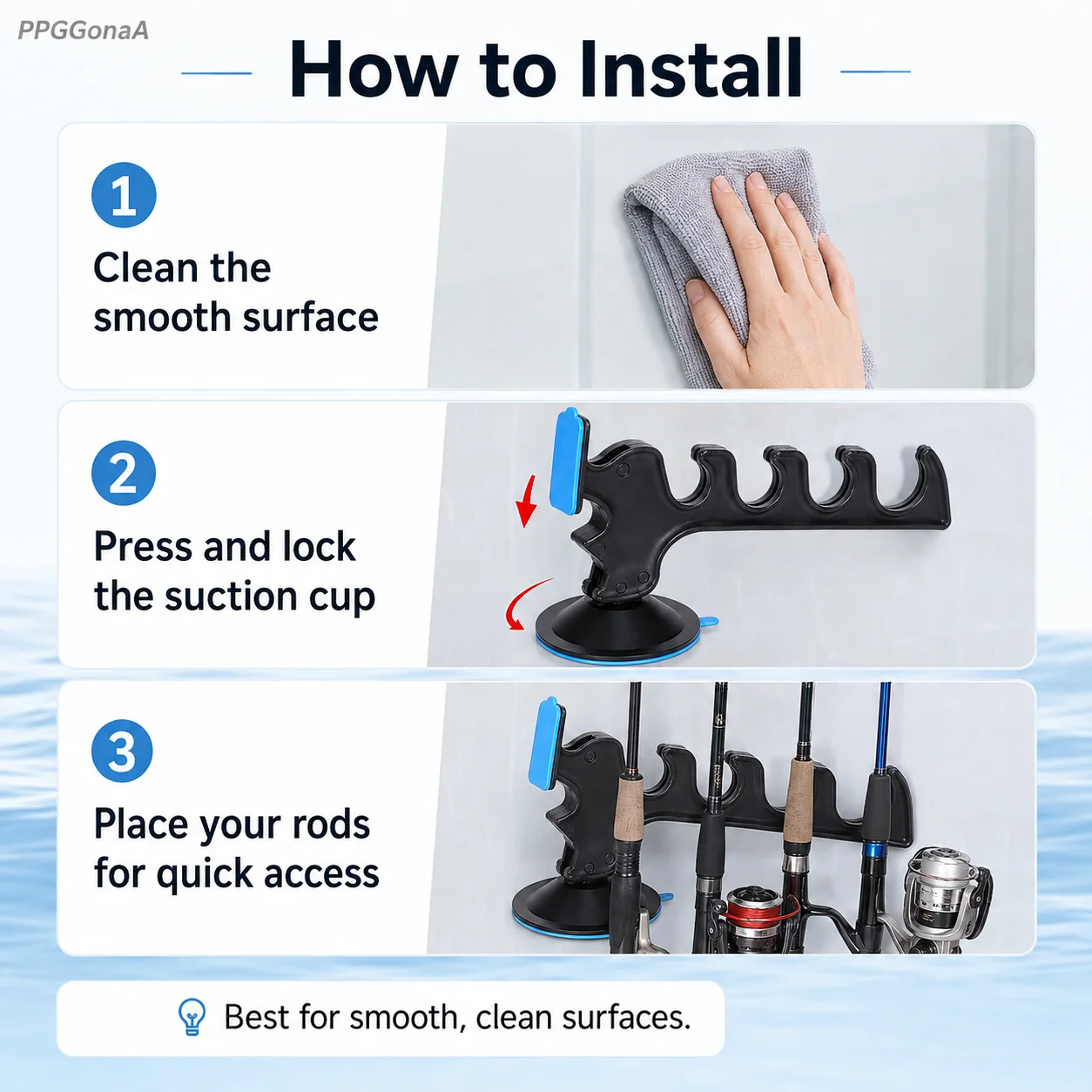 PPGGonaA

How to Install

1
Clean the smooth surface

2
Press and lock the suction cup

3
Place your rods for quick access

Best for smooth, clean surfaces.