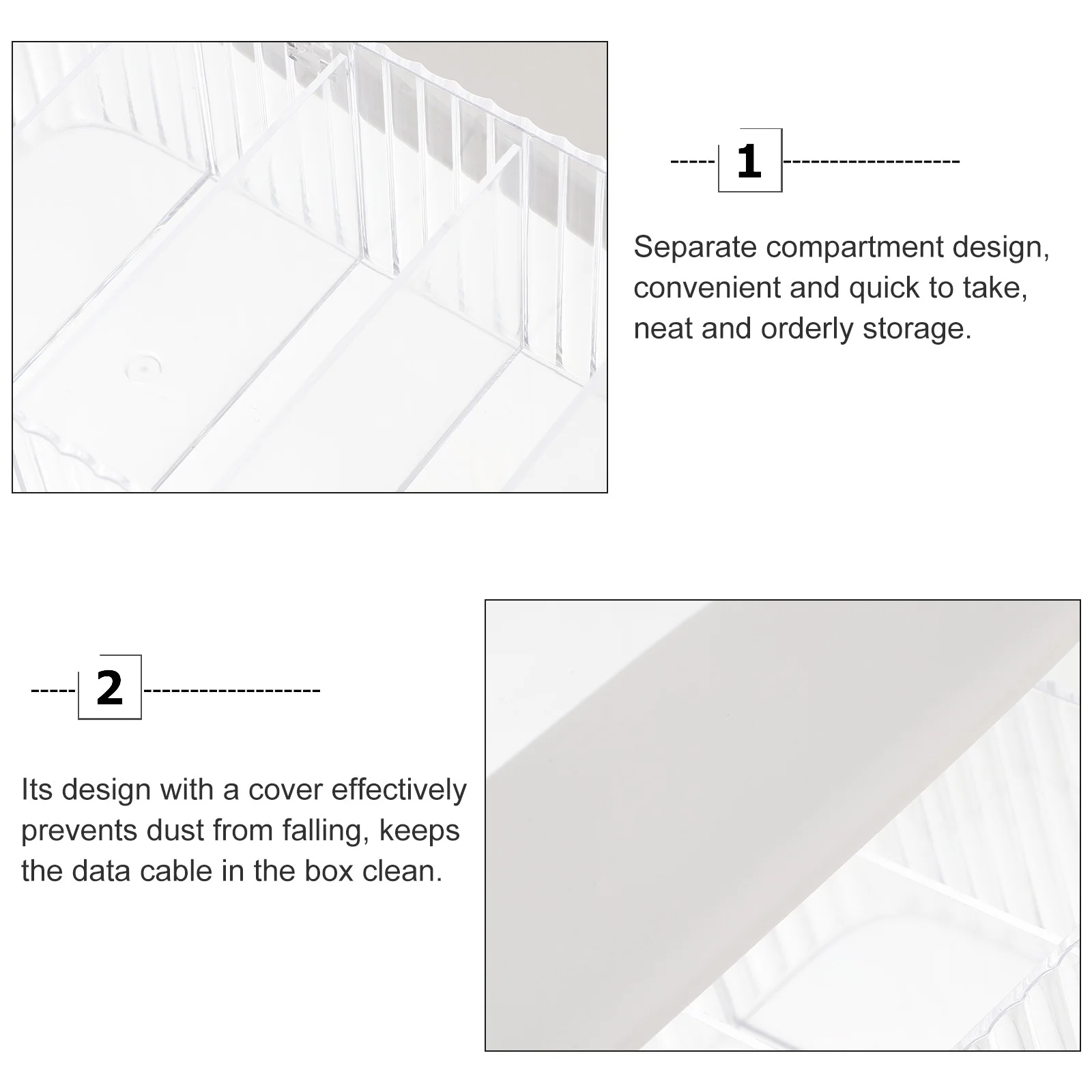 1

Separate compartment design, convenient and quick to take, neat and orderly storage.

2

Its design with a cover effectively prevents dust from falling, keeps the data cable in the box clean.