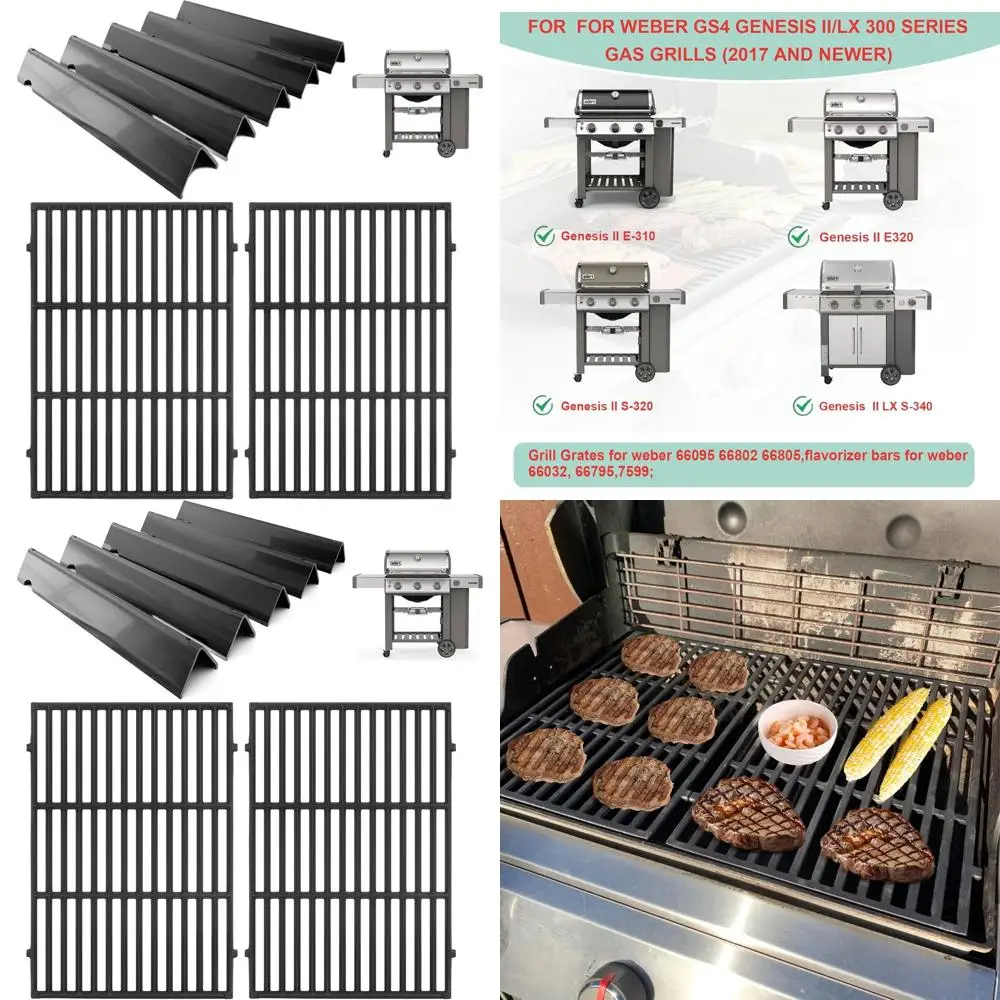 FOR FOR WEBER GS4 GENESIS II/LX 300 SERIES GAS GRILLS (2017 AND NEWER)

Genesis II E-310

Genesis II E320

Genesis II S-320

Genesis II LX S-340

Grill Grates for weber 66095 66802 66805,flavorizer bars for weber 66032, 66795,7599;