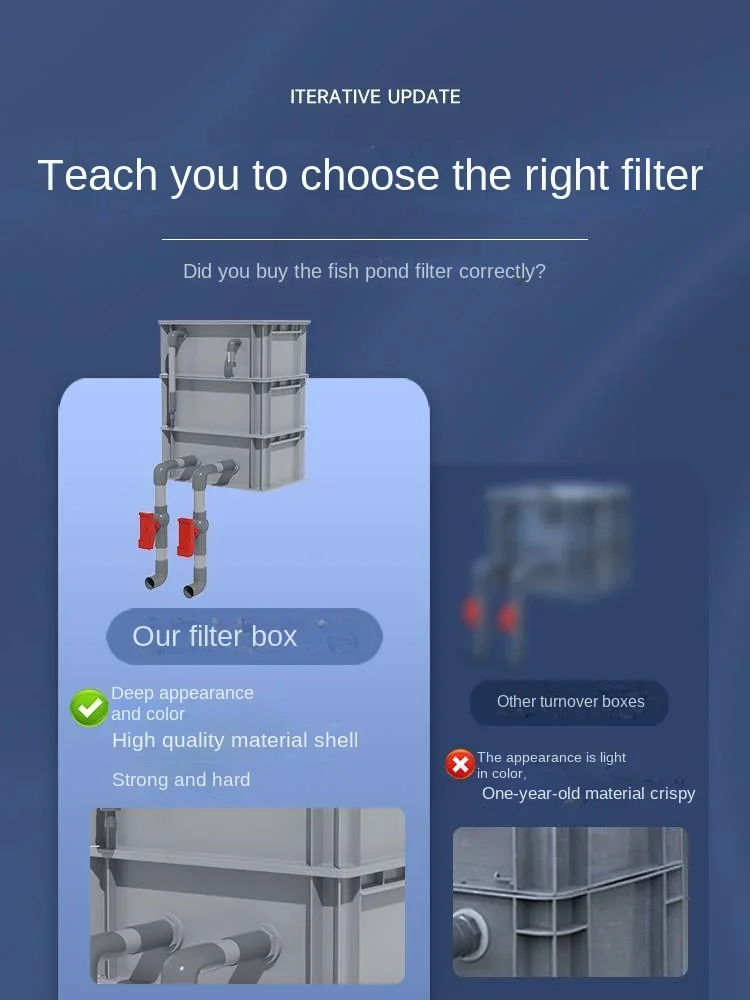 ITERATIVE UPDATE

Teach you to choose the right filter

Did you buy the fish pond filter correctly?

Our filter box

Deep appearance and color

High quality material shell

Strong and hard

Other turnover boxes

The appearance is light in color,

One-year-old material crispy