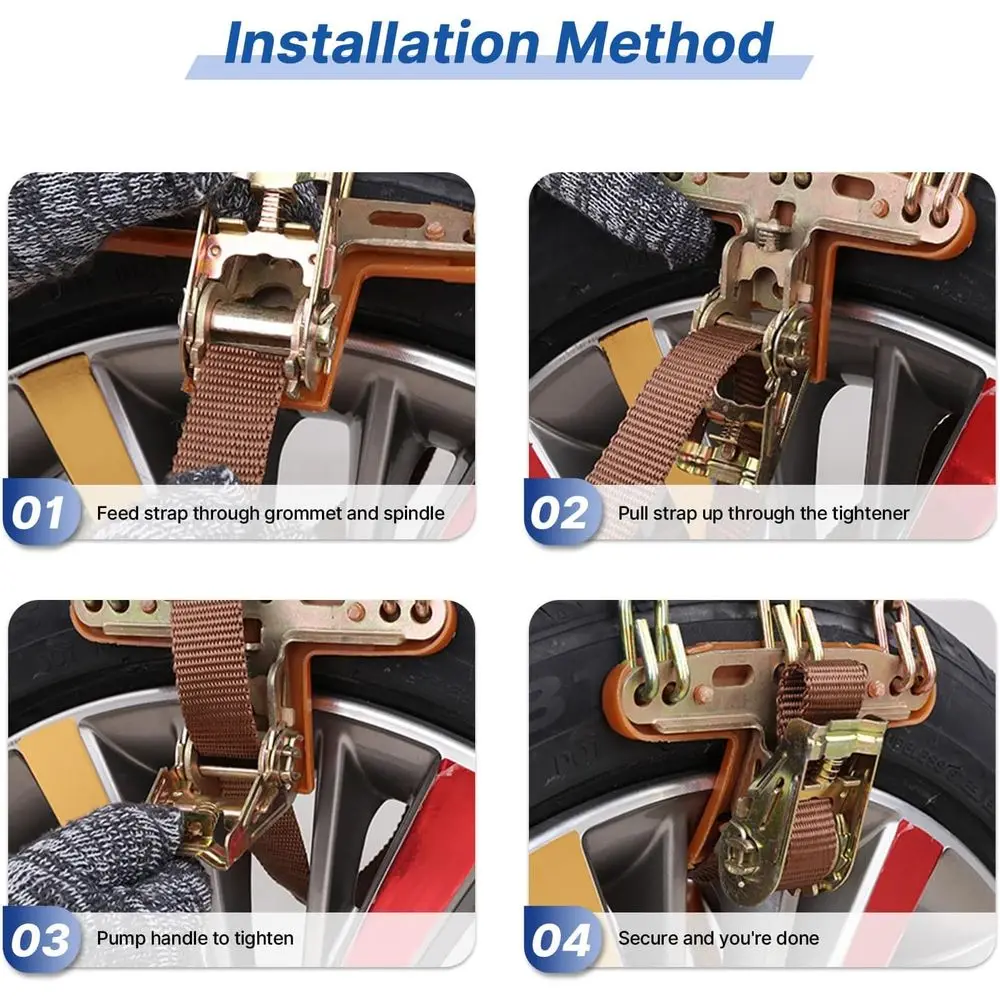 Installation Method

01 Feed strap through grommet and spindle

02 Pull strap up through the tightener

03 Pump handle to tighten

04 Secure and you're done