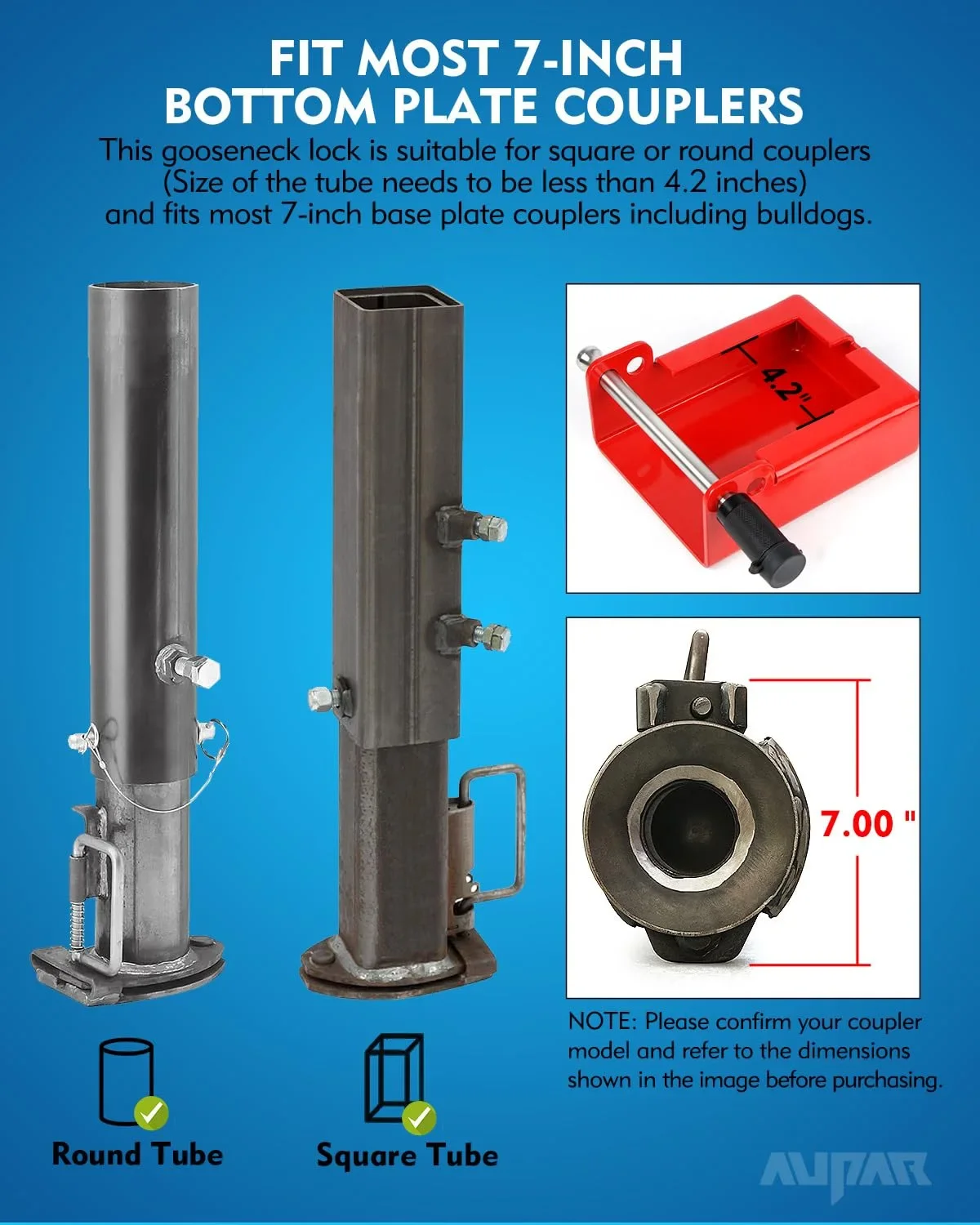 FIT MOST 7-INCH BOTTOM PLATE COUPLERS

This gooseneck lock is suitable for square or round couplers (Size of the tube needs to be less than 4.2 inches) and fits most 7-inch base plate couplers including bulldogs.

4.2"

7.00 "

NOTE: Please confirm your coupler model and refer to the dimensions shown in the image before purchasing.

Round Tube

Square Tube

AUPAR