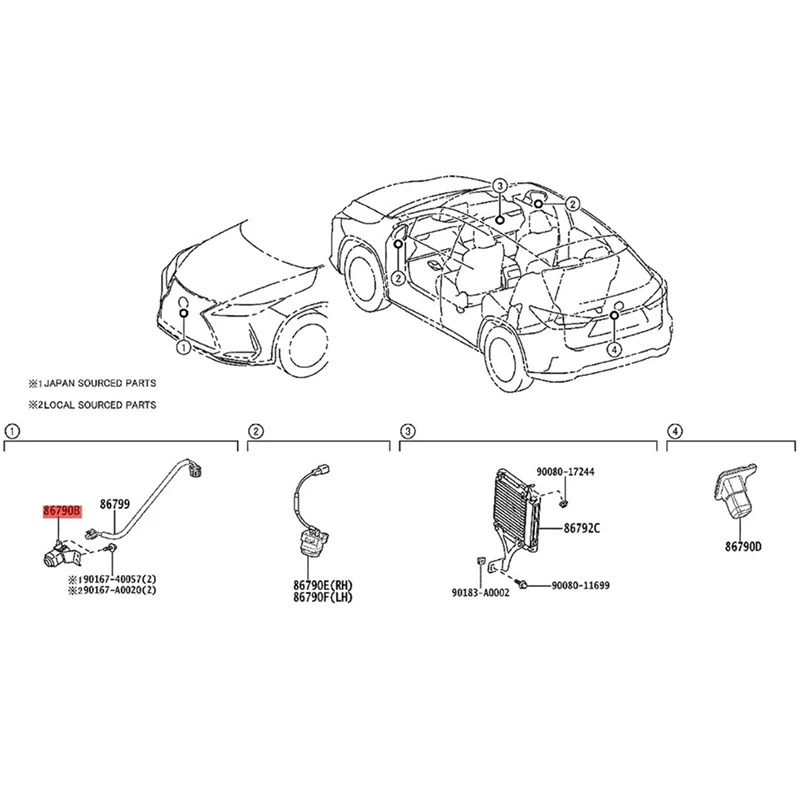 3
2
2
1
4

※1 JAPAN SOURCED PARTS
※2 LOCAL SOURCED PARTS

1

86790B
86799
※1 90167-40057(2)
※2 90167-A0020(2)

2

86790E(RH)
86790F(LH)

3

90080-17244
86792C
90183-A0002
90080-11699

4

86790D