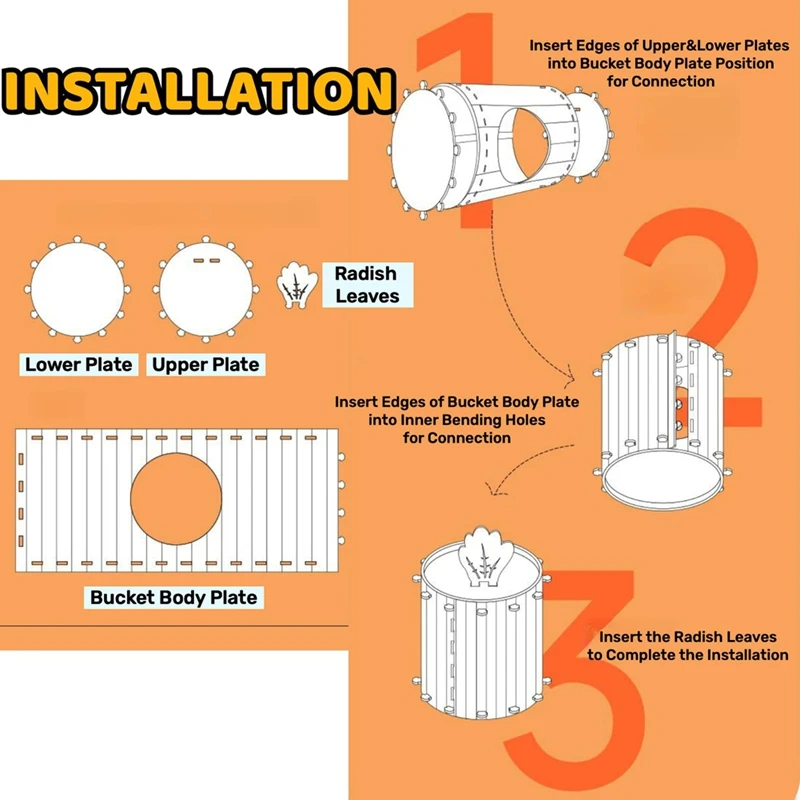 INSTALLATION

Lower Plate

Upper Plate

Radish Leaves

Bucket Body Plate

1

Insert Edges of Upper&Lower Plates into Bucket Body Plate Position for Connection

2

Insert Edges of Bucket Body Plate into Inner Bending Holes for Connection

3

Insert the Radish Leaves to Complete the Installation