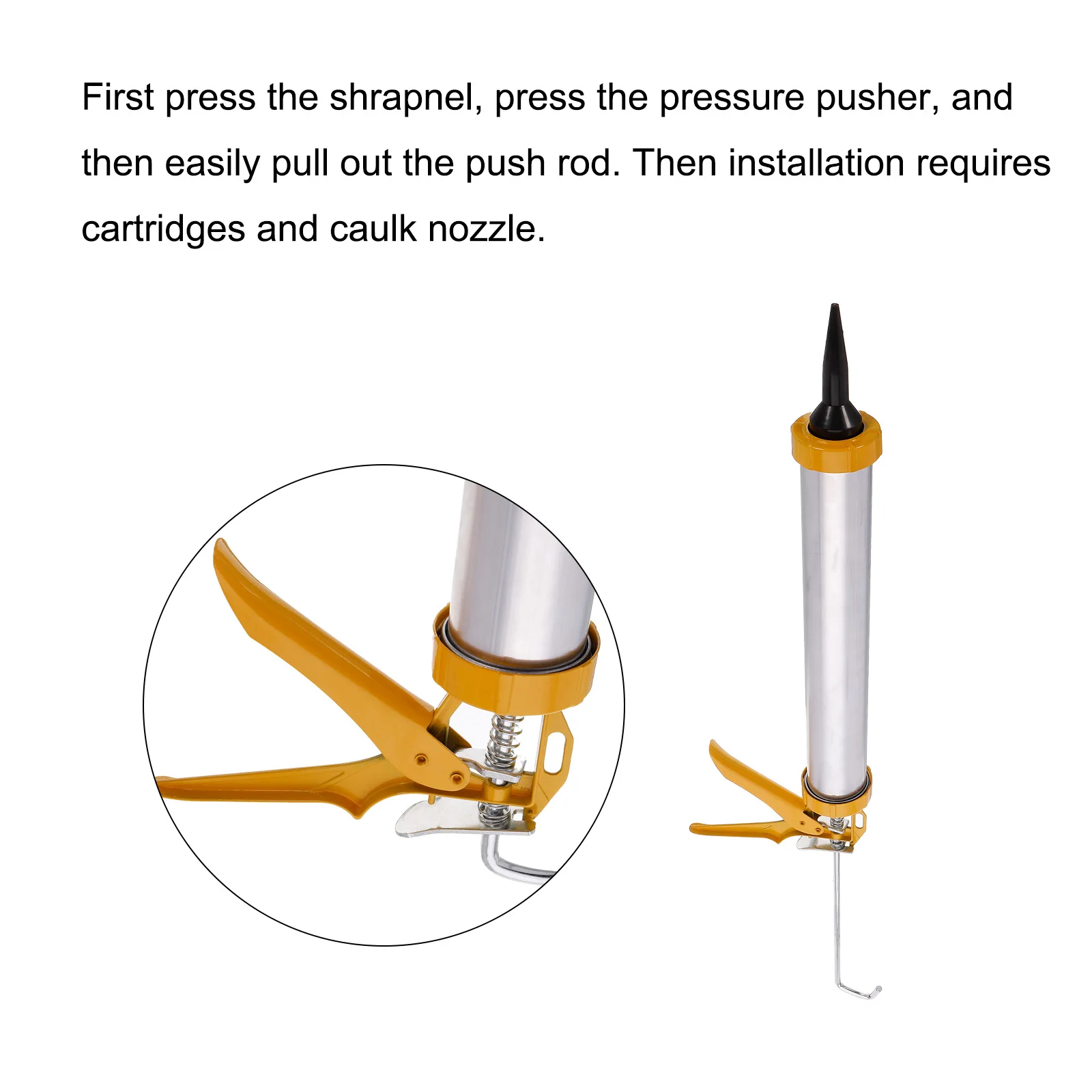 First press the shrapnel, press the pressure pusher, and then easily pull out the push rod. Then installation requires cartridges and caulk nozzle.