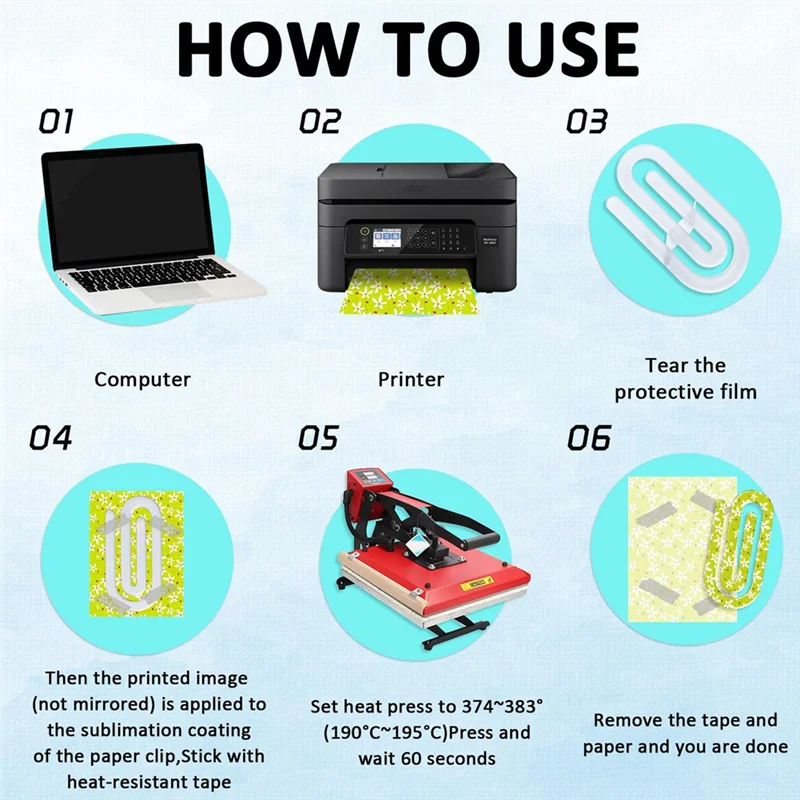 HOW TO USE

01

Computer

02

Printer

03

Tear the protective film

04

Then the printed image (not mirrored) is applied to the sublimation coating of the paper clip,Stick with heat-resistant tape

05

Set heat press to 374~383° (190°C~195°C)Press and wait 60 seconds

06

Remove the tape and paper and you are done