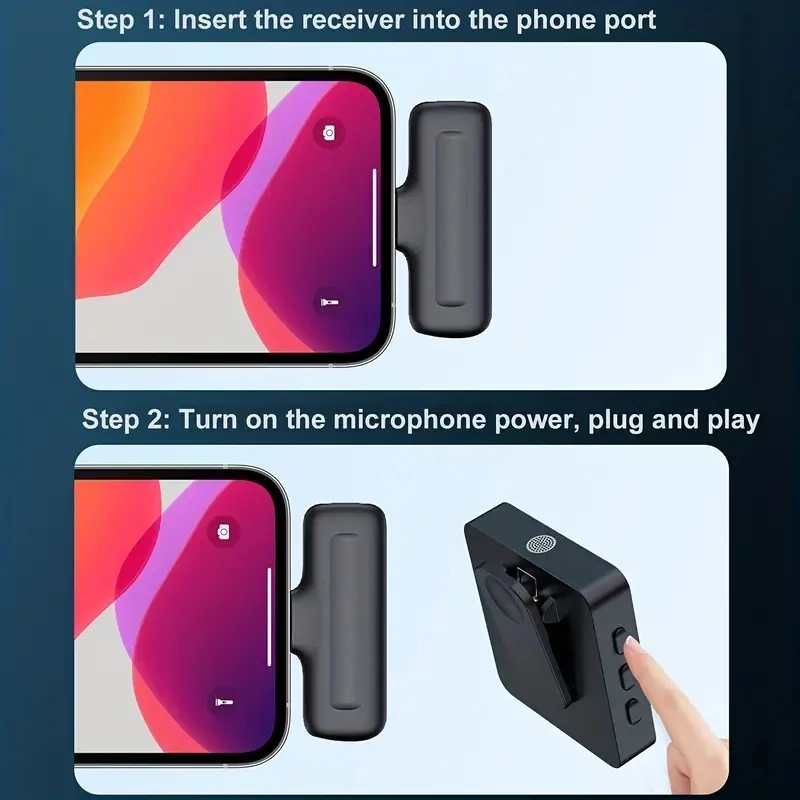 Step 1: Insert the receiver into the phone port

Step 2: Turn on the microphone power, plug and play