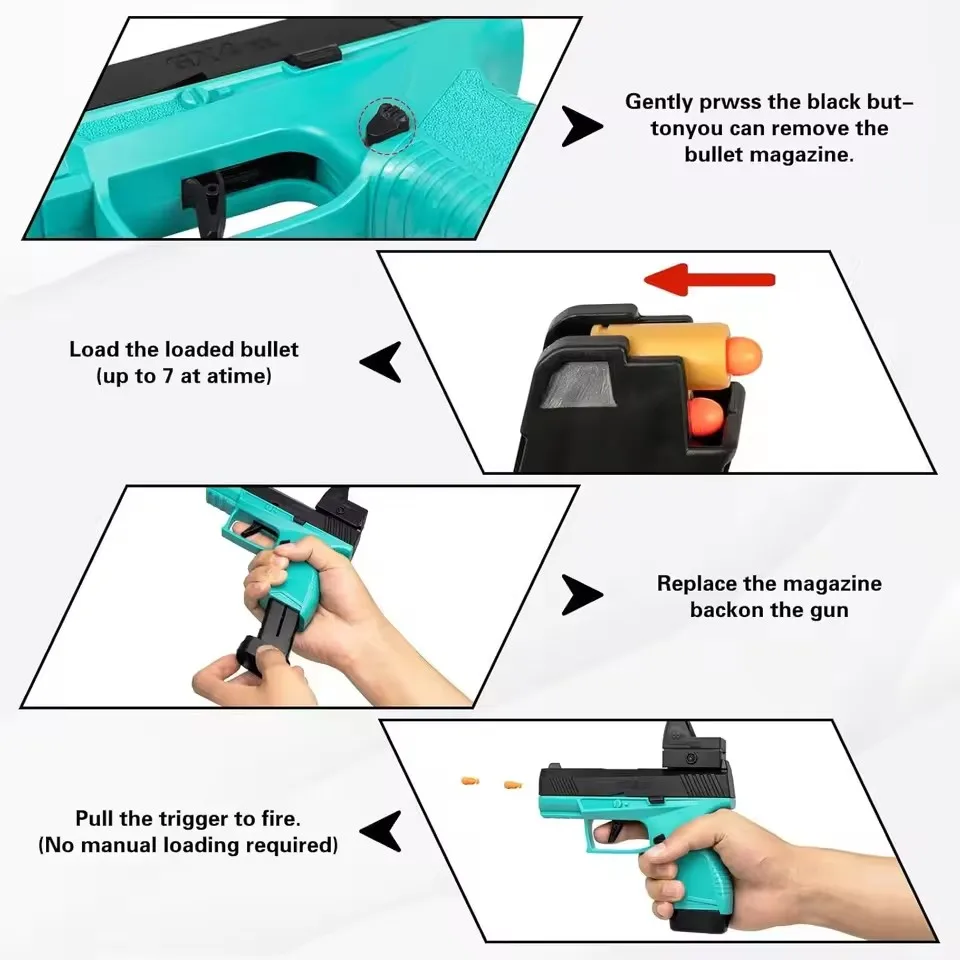 Gently prwss the black but–tonyou can remove the bullet magazine.

Load the loaded bullet (up to 7 at atime)

Replace the magazine backon the gun

Pull the trigger to fire. (No manual loading required)