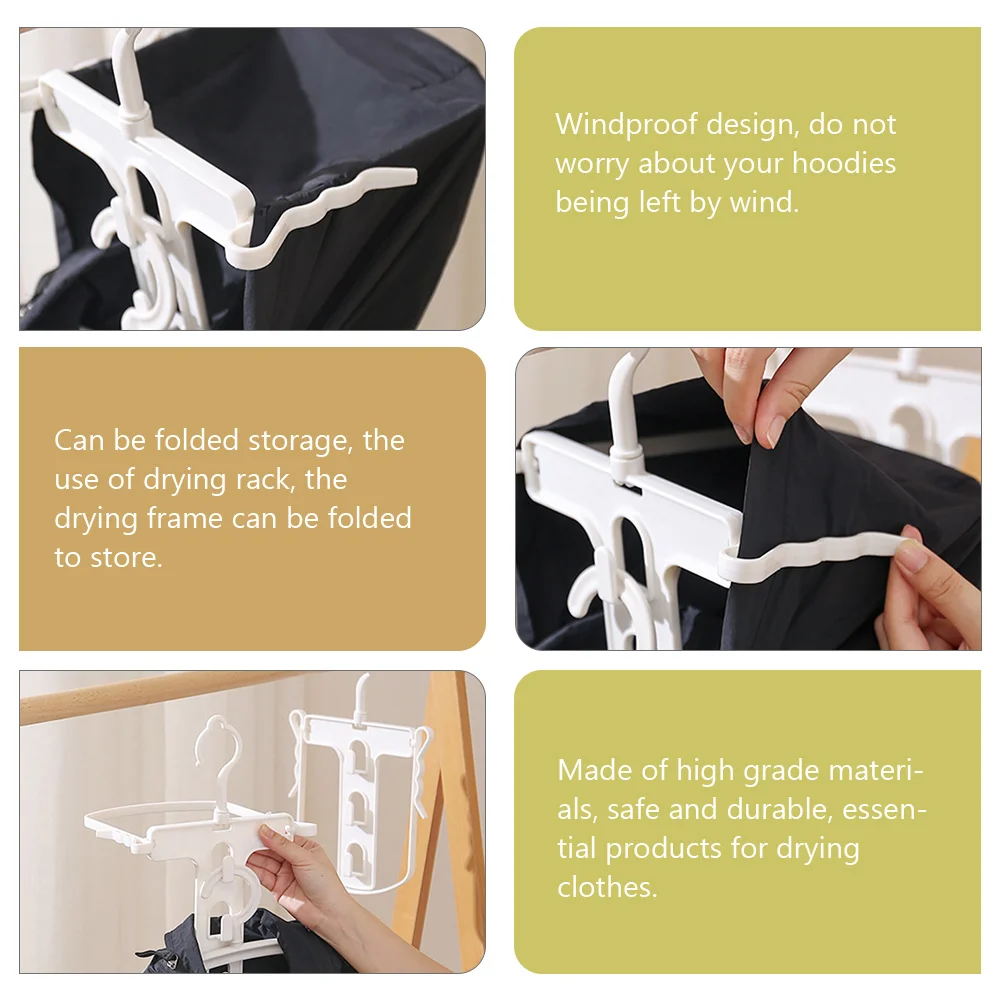 Windproof design, do not worry about your hoodies being left by wind.

Can be folded storage, the use of drying rack, the drying frame can be folded to store.

Made of high grade materials, safe and durable, essential products for drying clothes.