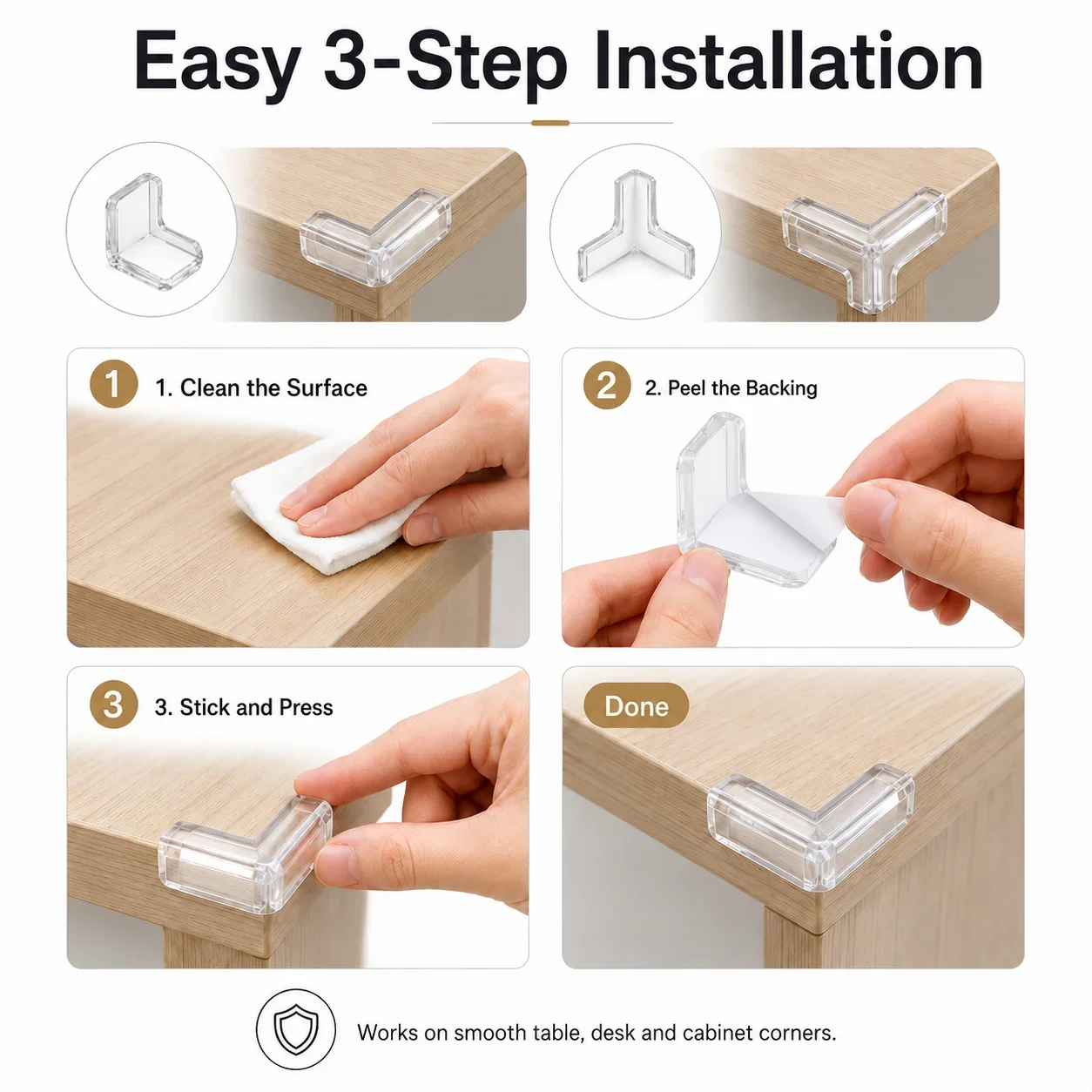 Easy 3-Step Installation

1 1. Clean the Surface

2 2. Peel the Backing

3 3. Stick and Press

Done

Works on smooth table, desk and cabinet corners.