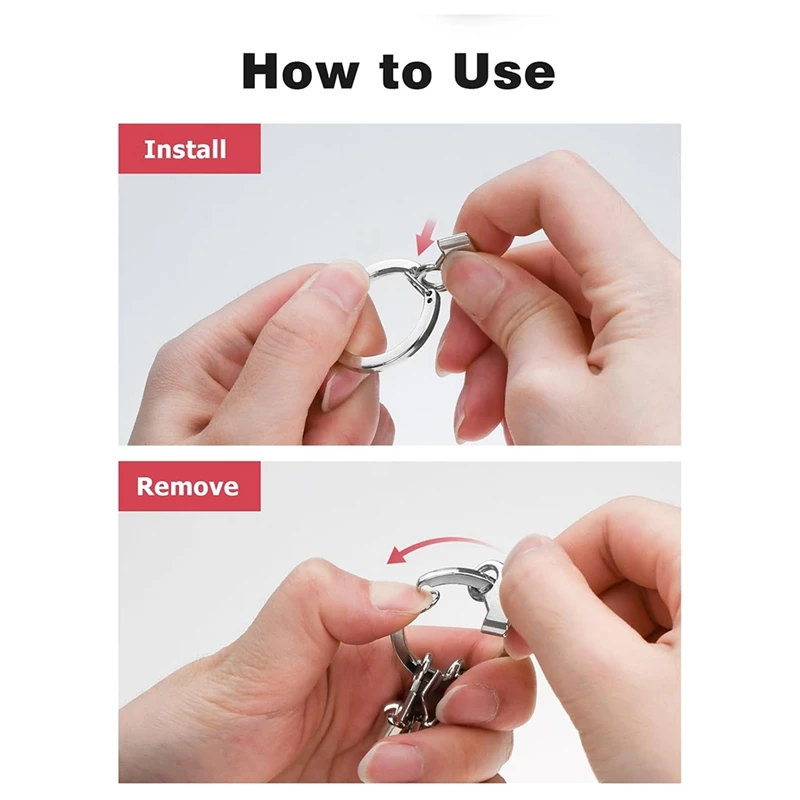 How to Use

Install

Remove