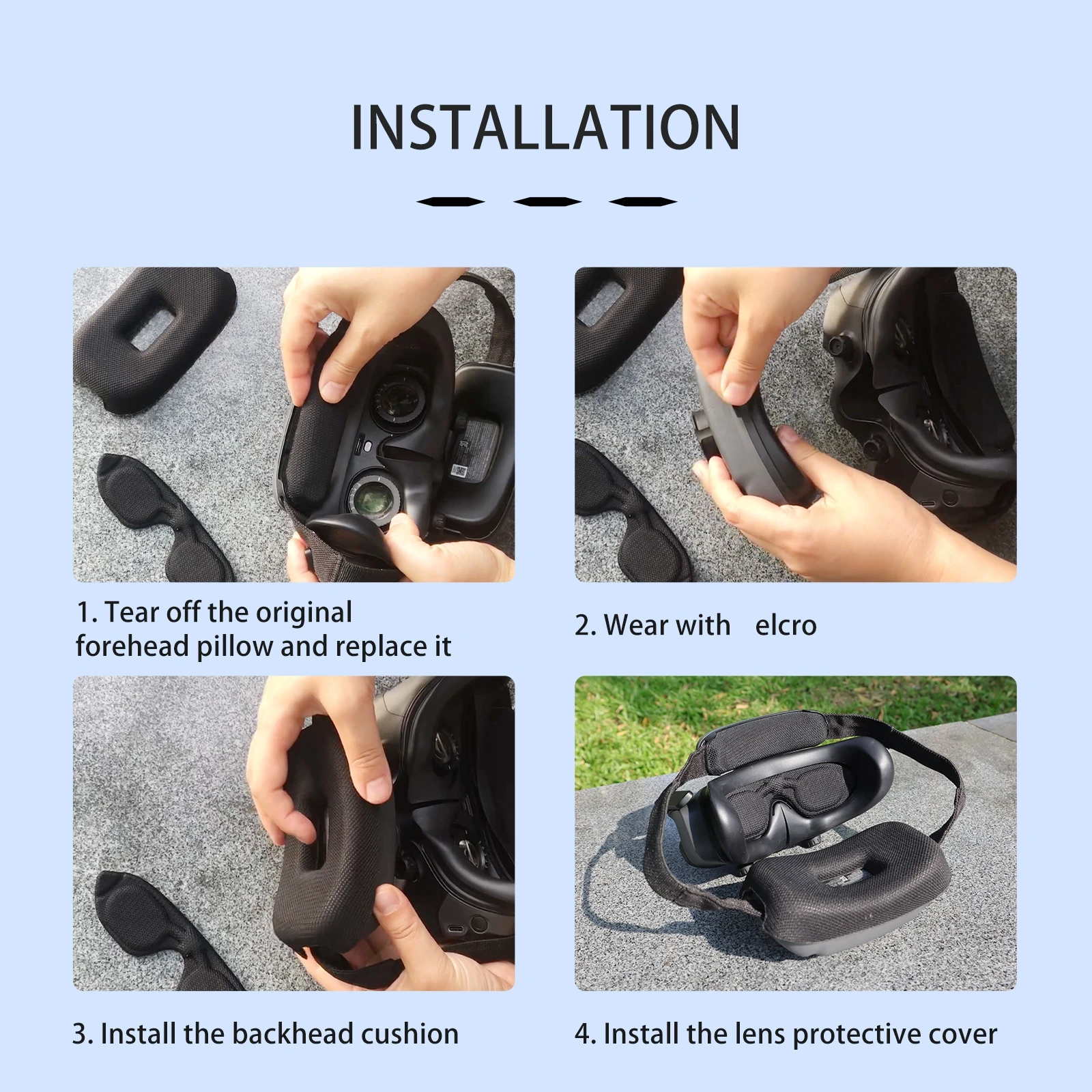 INSTALLATION

1. Tear off the original forehead pillow and replace it

2. Wear with elcro

3. Install the backhead cushion

4. Install the lens protective cover