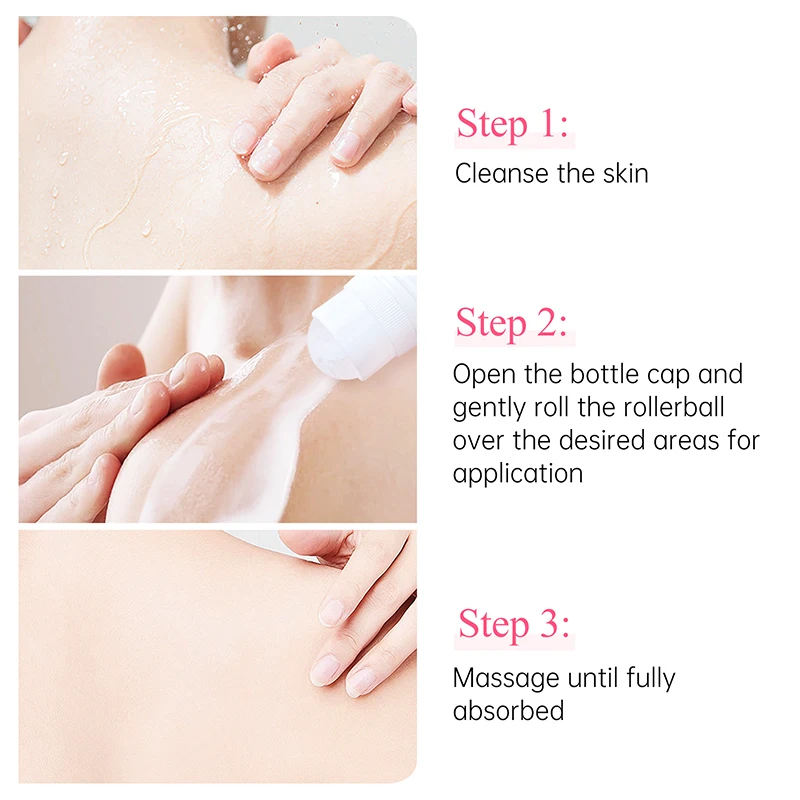 Step 1:
Cleanse the skin

Step 2:
Open the bottle cap and gently roll the rollerball over the desired areas for application

Step 3:
Massage until fully absorbed