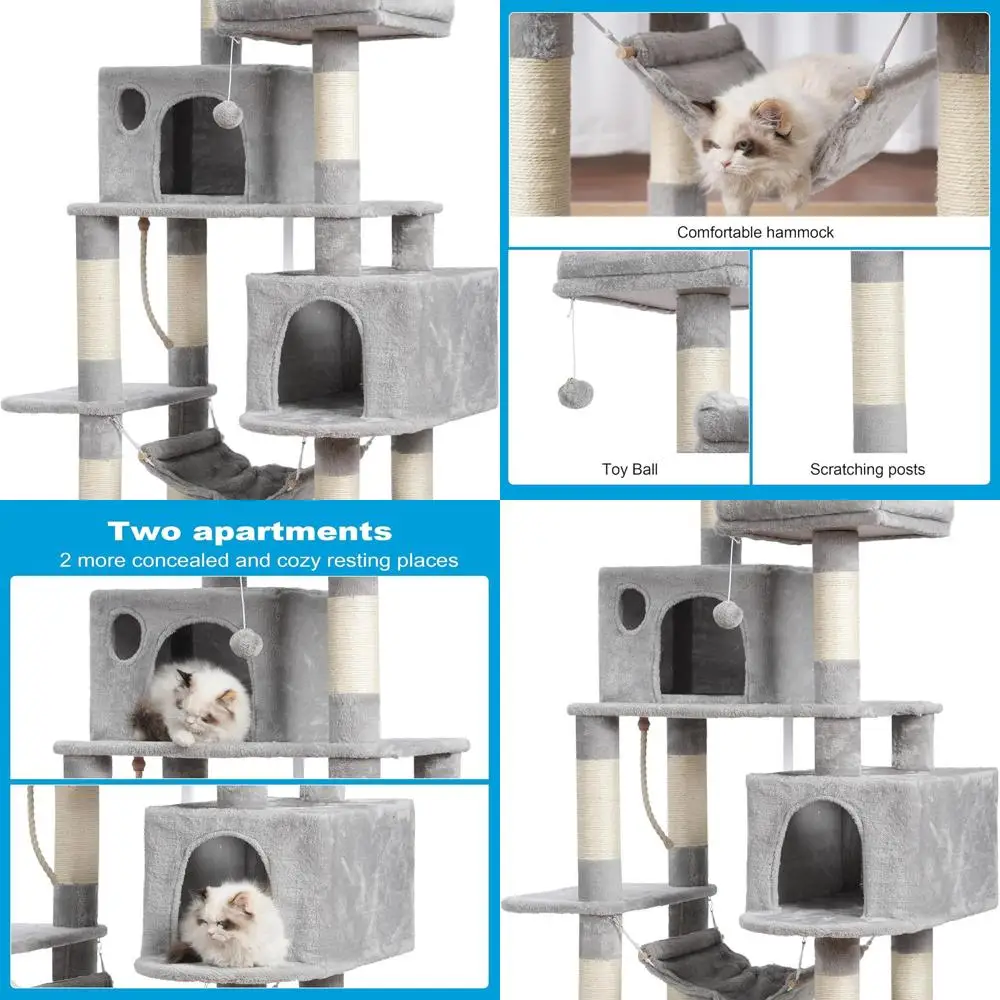 Comfortable hammock

Toy Ball

Scratching posts

Two apartments
2 more concealed and cozy resting places