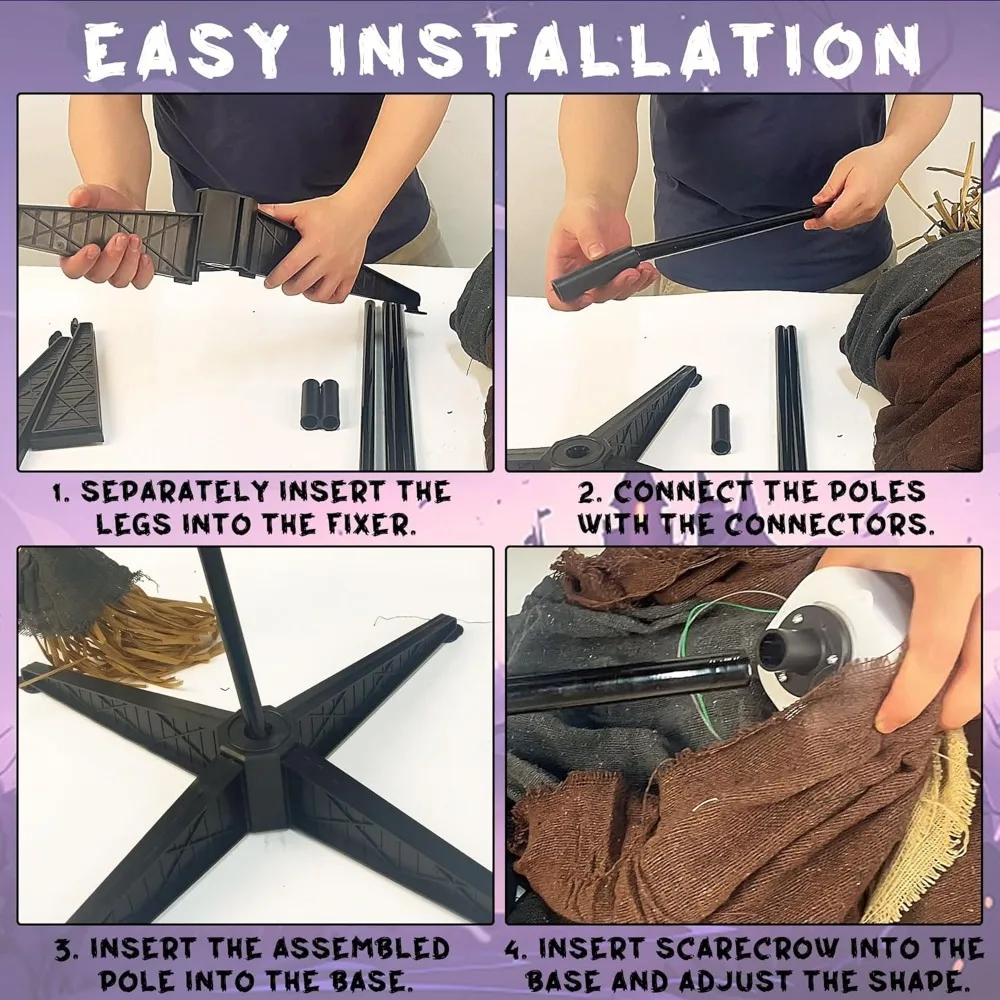 EASY INSTALLATION

1. SEPARATELY INSERT THE LEGS INTO THE FIXER.

2. CONNECT THE POLES WITH THE CONNECTORS.

3. INSERT THE ASSEMBLED POLE INTO THE BASE.

4. INSERT SCARECROW INTO THE BASE AND ADJUST THE SHAPE.