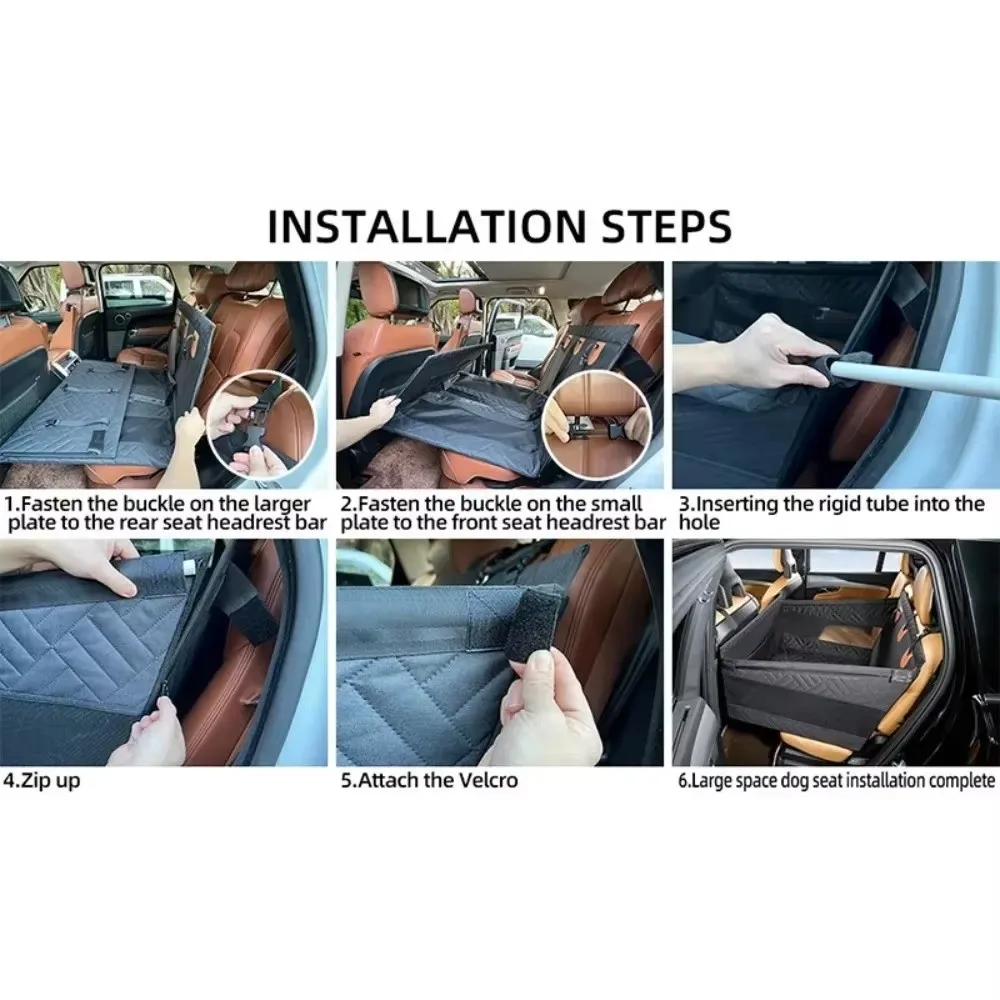 INSTALLATION STEPS

1.Fasten the buckle on the larger plate to the rear seat headrest bar

2.Fasten the buckle on the small plate to the front seat headrest bar

3.Inserting the rigid tube into the hole

4.Zip up

5.Attach the Velcro

6.Large space dog seat installation complete