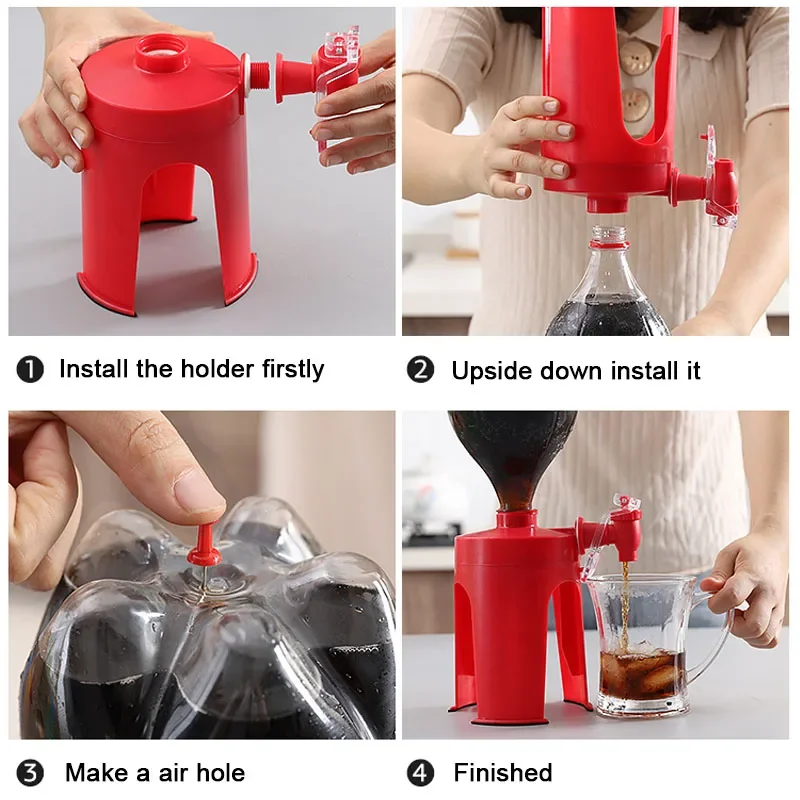 ❶ Install the holder firstly

❷ Upside down install it

❸ Make a air hole

❹ Finished