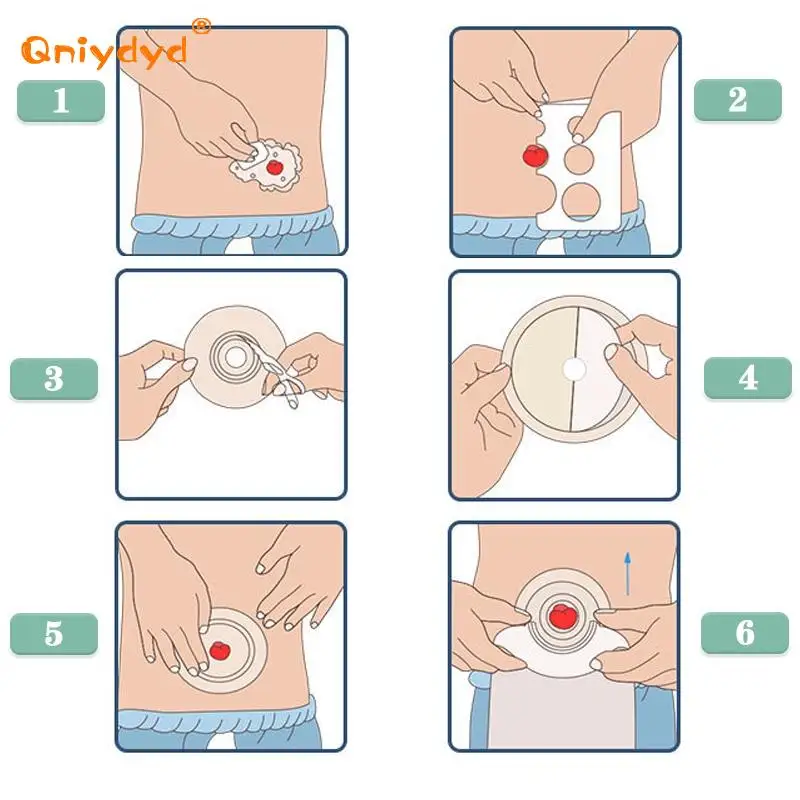 Qniydyd®

1

2

3

4

5

6