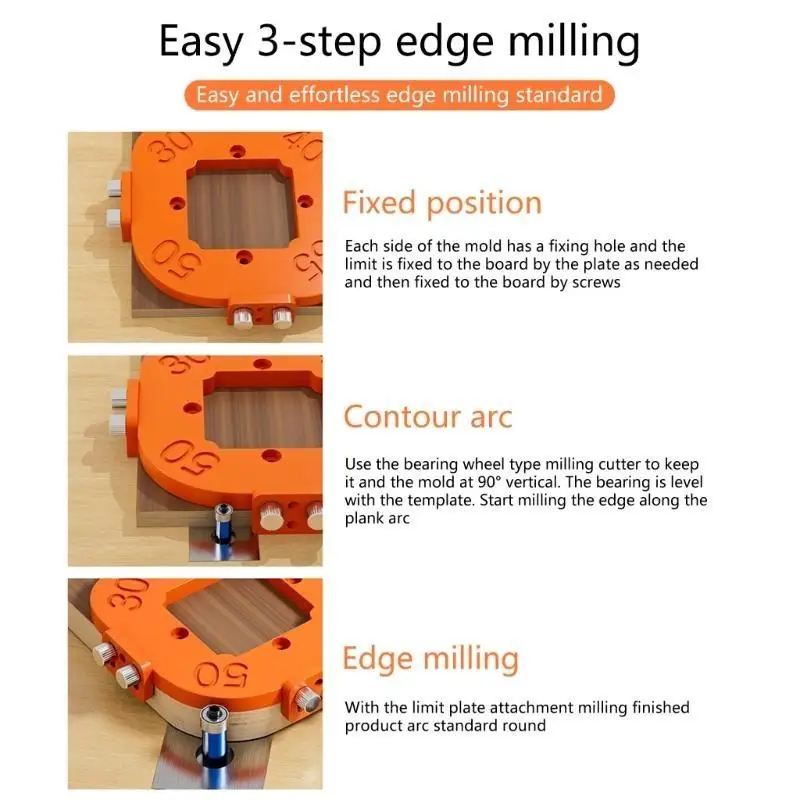 Easy 3-step edge milling

Easy and effortless edge milling standard

30

40

50

35

Fixed position

Each side of the mold has a fixing hole and the limit is fixed to the board by the plate as needed and then fixed to the board by screws

30

50

Contour arc

Use the bearing wheel type milling cutter to keep it and the mold at 90° vertical. The bearing is level with the template. Start milling the edge along the plank arc

30

50

Edge milling

With the limit plate attachment milling finished product arc standard round