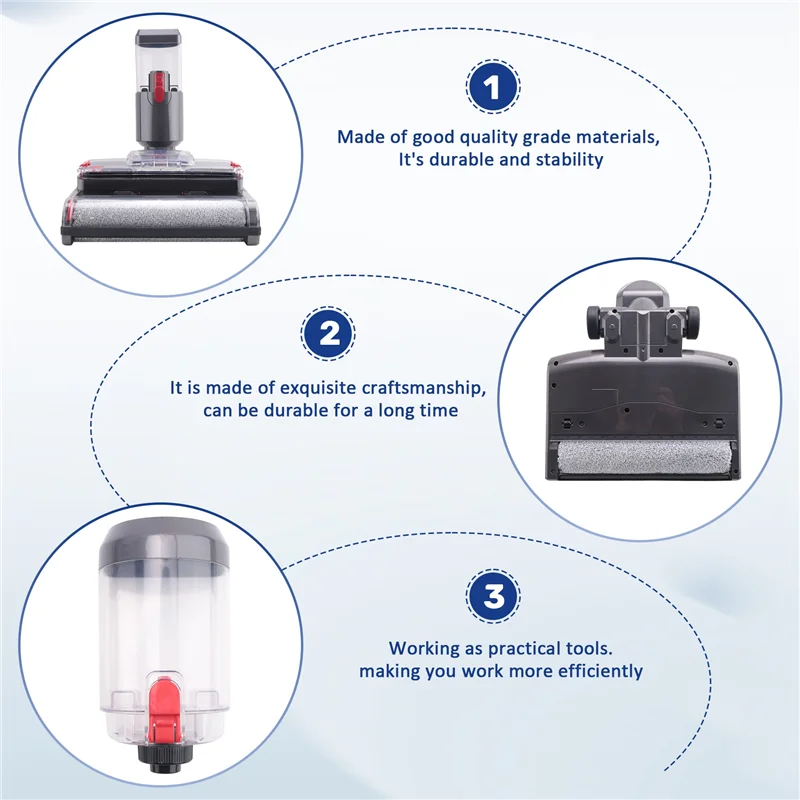 1

Made of good quality grade materials, It's durable and stability

2

It is made of exquisite craftsmanship, can be durable for a long time

3

Working as practical tools. making you work more efficiently