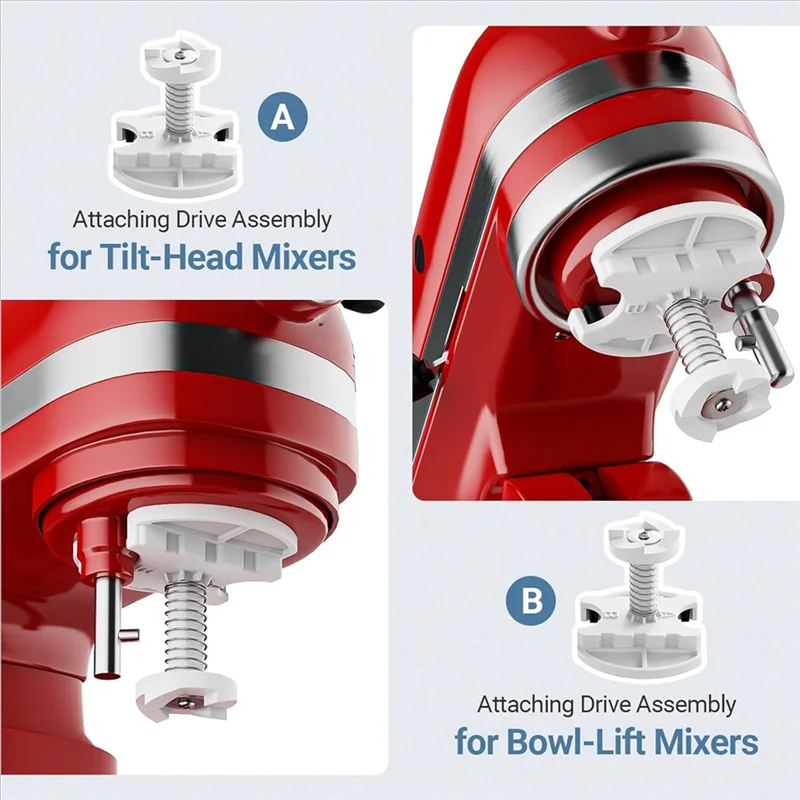 A

Attaching Drive Assembly
for Tilt-Head Mixers

B

Attaching Drive Assembly
for Bowl-Lift Mixers